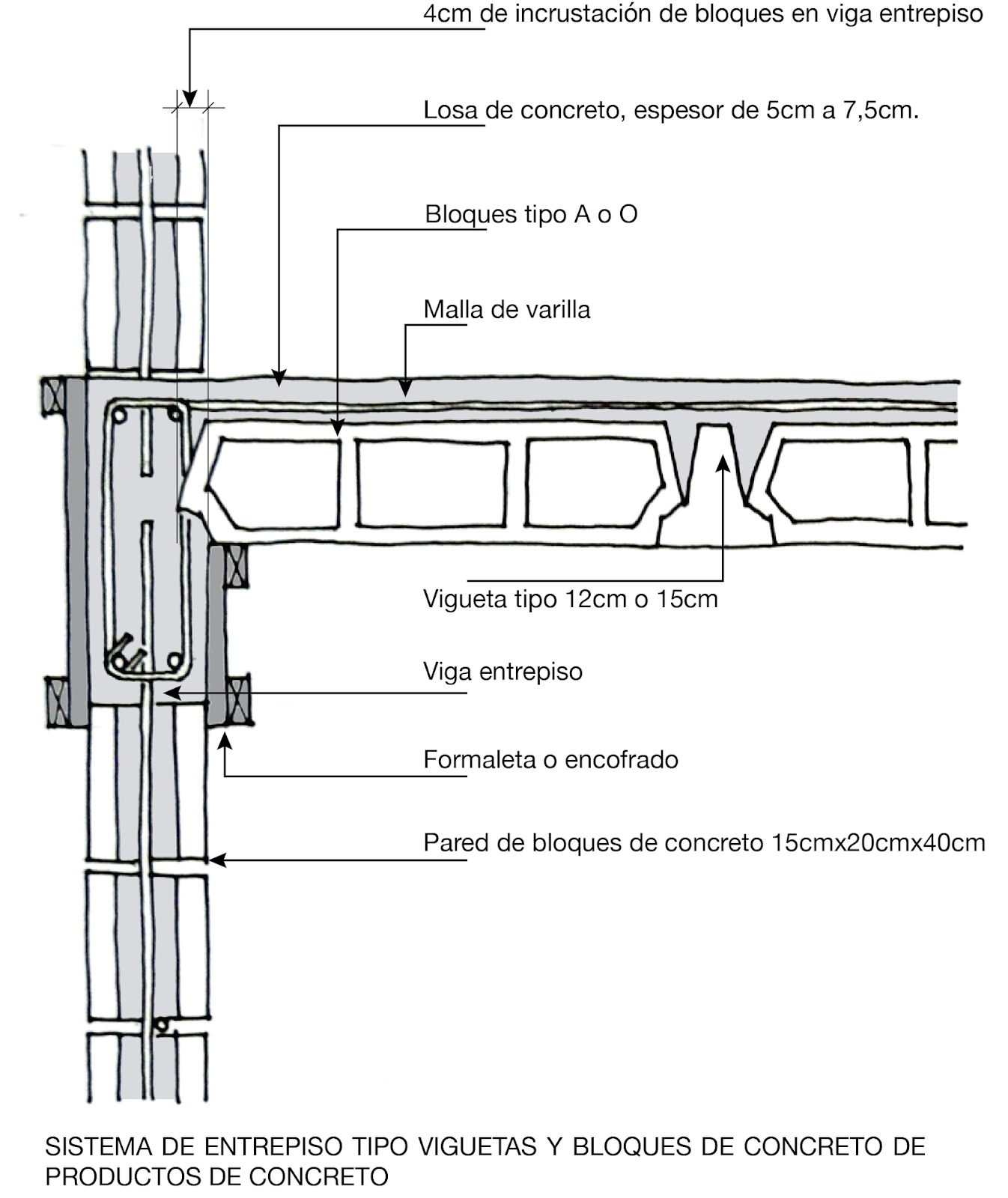 4cm de incrustación de bloques en viga entrepiso

Losa de concreto, espesor de 5cm a 7,5cm.

Bloques tipo A o O

Malla de varilla

Vigueta tipo 12cm o 15cm

Viga entrepiso

Formaleta o encofrado

Pared de bloques de concreto 15cmx20cmx40cm

SISTEMA DE ENTREPISO TIPO VIGUETAS Y BLOQUES DE CONCRETO DE PRODUCTOS DE CONCRETO