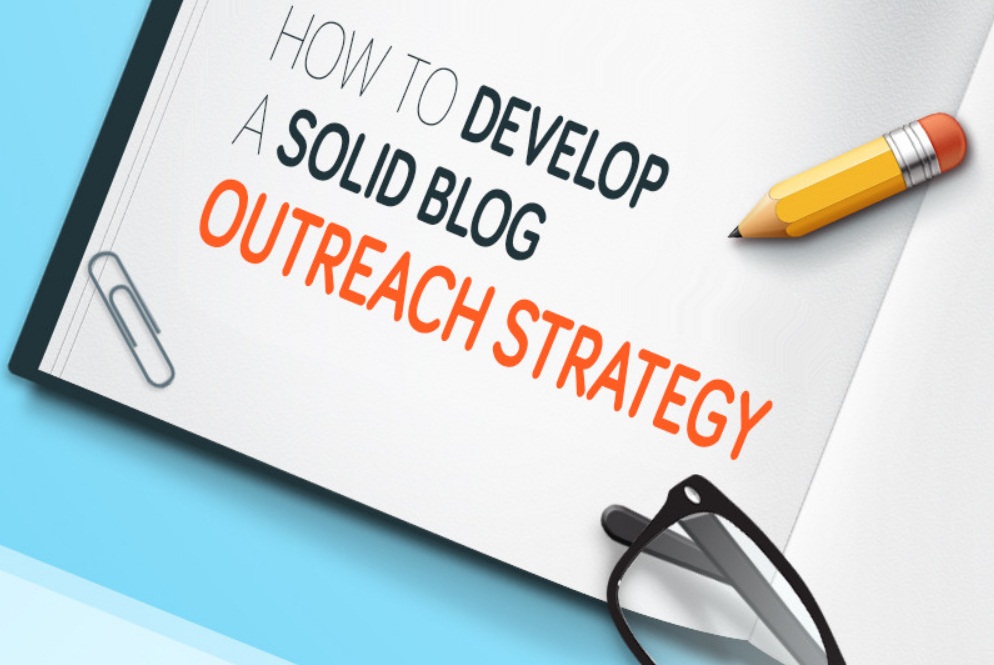 HOW TO DEVELOP A SOLID BLOG OUTREACH STRATEGY