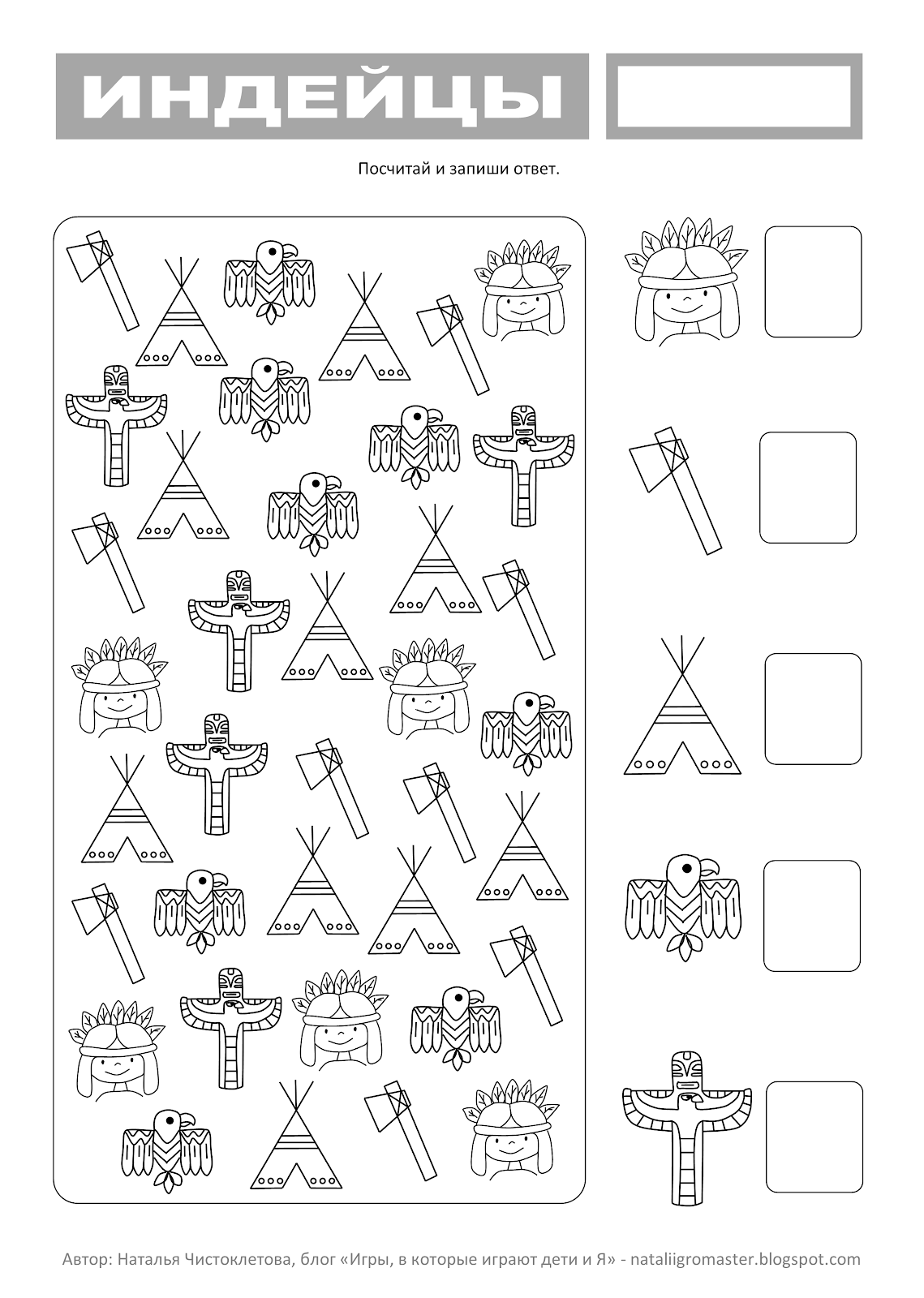 ИНДЕЙЦЫ

Посчитай и запиши ответ.

Автор: Наталья Чистоклетова, блог «Игры, в которые играют дети и Я» - nataliigromaster.blogspot.com