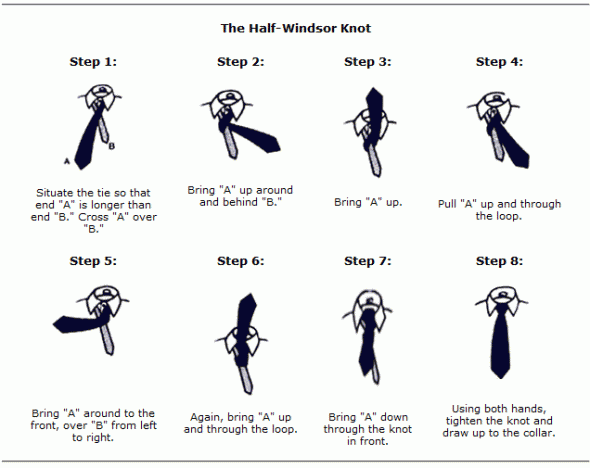 The Half-Windsor Knot

Step 1:

A

B

Situate the tie so that end "A" is longer than end "B." Cross "A" over "B."

Step 2:

Bring "A" up around and behind "B."

Step 3:

Bring "A" up.

Step 4:

Pull "A" up and through the loop.

Step 5:

Bring "A" around to the front, over "B" from left to right.

Step 6:

Again, bring "A" up and through the loop.

Step 7:

Bring "A" down through the knot in front.

Step 8:

Using both hands, tighten the knot and draw up to the collar.