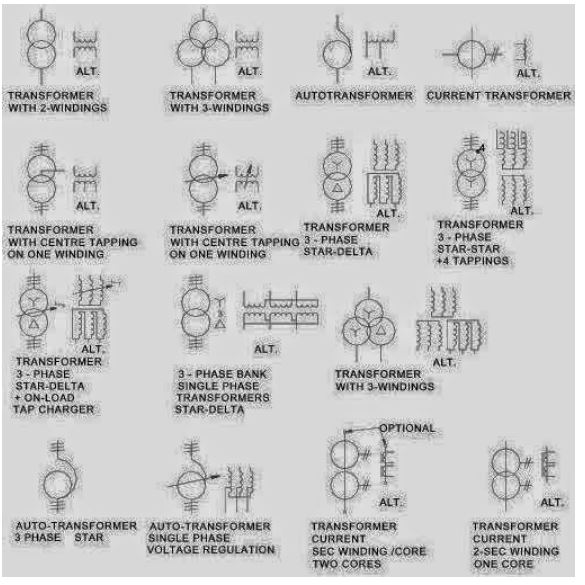 ALT.
TRANSFORMER WITH 2-WINDINGS

ALT.
TRANSFORMER WITH 3-WINDINGS

ALT.
AUTOTRANSFORMER

ALT.
CURRENT TRANSFORMER

ALT.
TRANSFORMER WITH CENTRE TAPPING ON ONE WINDING

ALT.
TRANSFORMER WITH CENTRE TAPPING ON ONE WINDING

ALT.
TRANSFORMER 3 - PHASE STAR-DELTA

4
ALT.
TRANSFORMER 3 - PHASE STAR-STAR +4 TAPPINGS

ALT.
TRANSFORMER 3 - PHASE STAR-DELTA + ON-LOAD TAP CHARGER

ALT.
3 - PHASE BANK SINGLE PHASE TRANSFORMERS STAR-DELTA

ALT.
TRANSFORMER WITH 3-WINDINGS

AUTO-TRANSFORMER 3 PHASE STAR

AUTO-TRANSFORMER SINGLE PHASE VOLTAGE REGULATION

OPTIONAL
ALT.
TRANSFORMER CURRENT SEC WINDING /CORE TWO CORES

ALT.
TRANSFORMER CURRENT 2-SEC WINDING ONE CORE