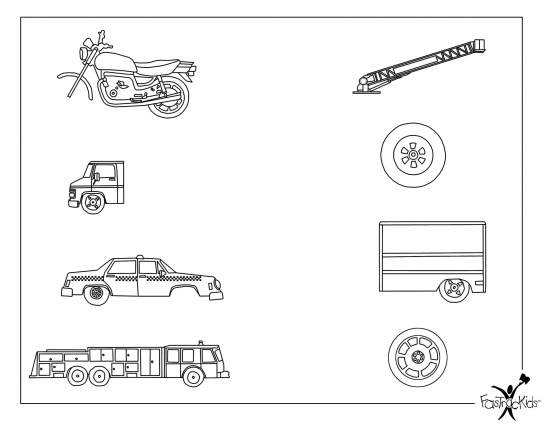 FasTracKids