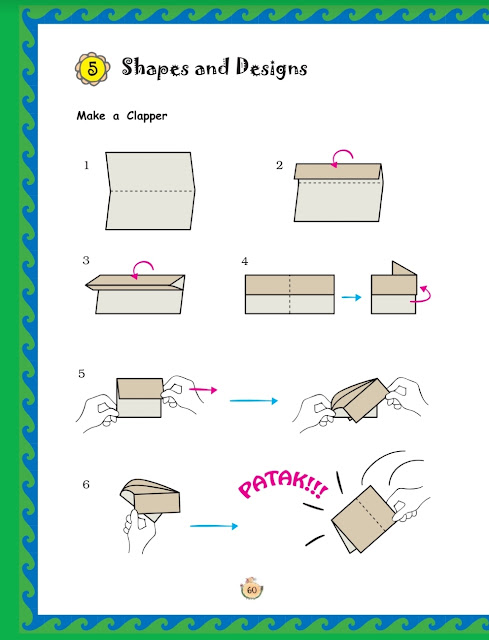 5 Shapes and Designs

Make a Clapper

1

2

3

4

5

6

PATAK!!!

60