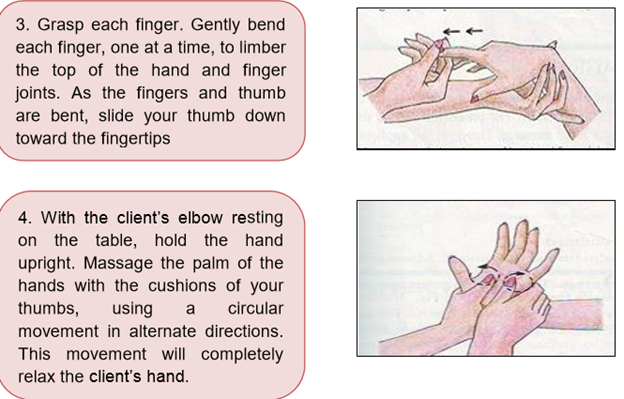 3. Grasp each finger. Gently bend each finger, one at a time, to limber the top of the hand and finger joints. As the fingers and thumb are bent, slide your thumb down toward the fingertips

4. With the client's elbow resting on the table, hold the hand upright. Massage the palm of the hands with the cushions of your thumbs, using a circular movement in alternate directions. This movement will completely relax the client's hand.