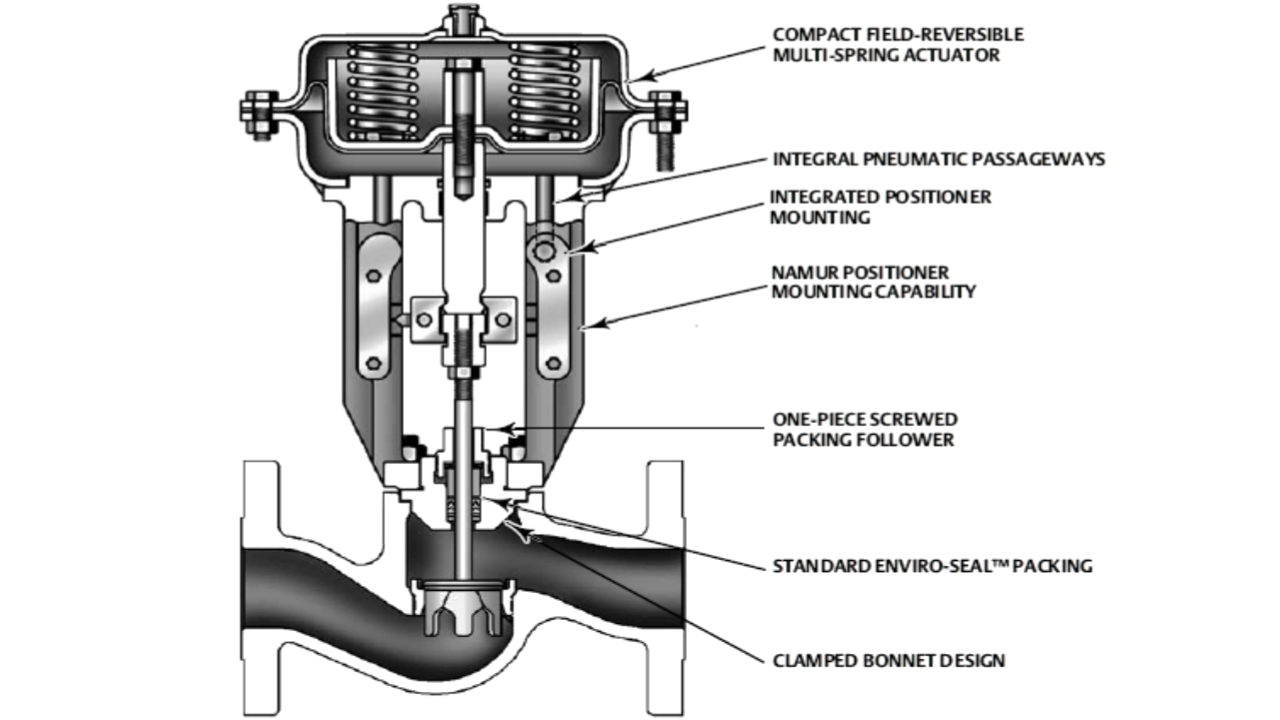 COMPACT FIELD-REVERSIBLE MULTI-SPRING ACTUATOR

INTEGRAL PNEUMATIC PASSAGEWAYS

INTEGRATED POSITIONER MOUNTING

NAMUR POSITIONER MOUNTING CAPABILITY

ONE-PIECE SCREWED PACKING FOLLOWER

STANDARD ENVIRO-SEAL™ PACKING

CLAMPED BONNET DESIGN