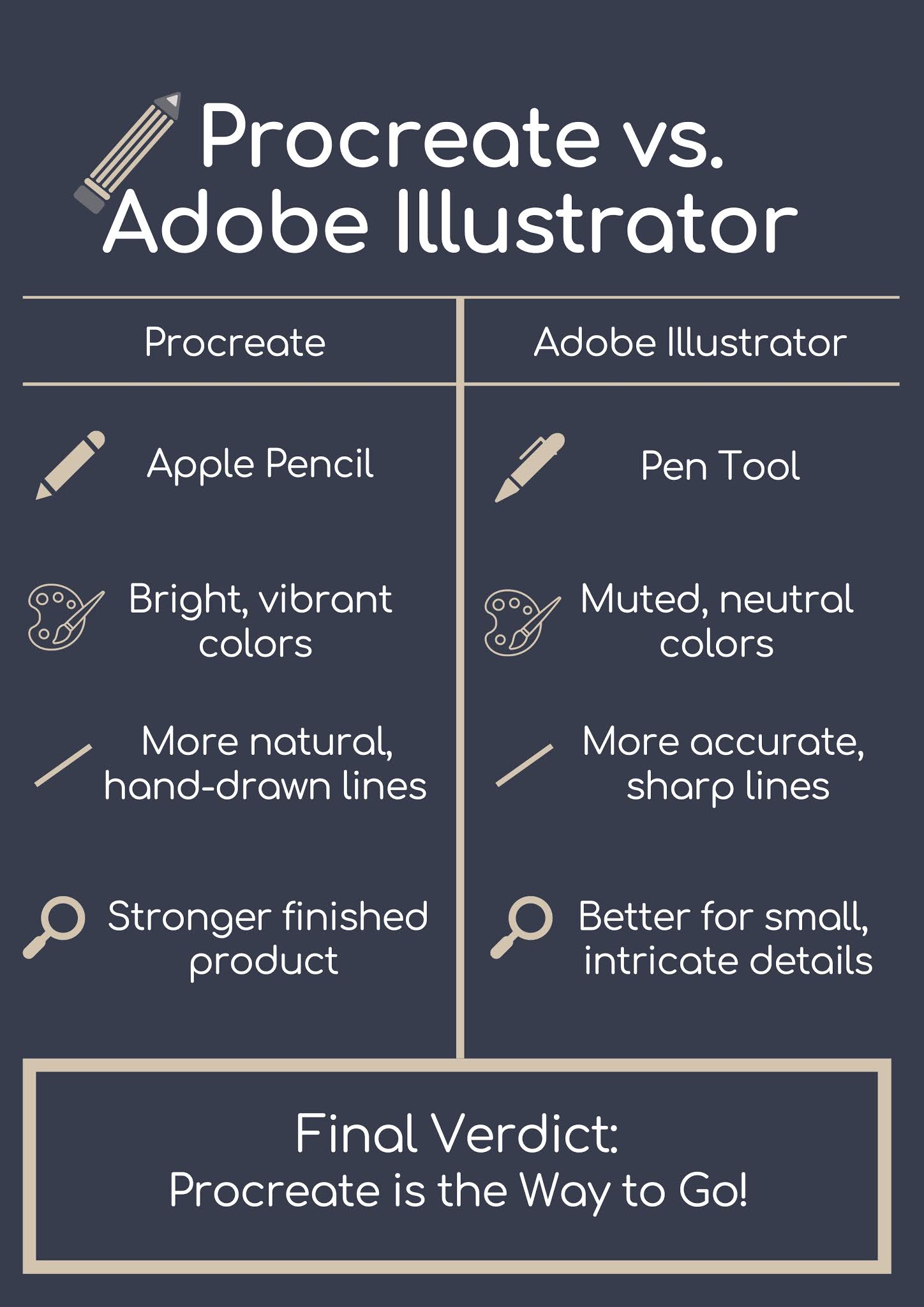 Procreate vs.
Adobe Illustrator

| Procreate | Adobe Illustrator |
|---|---|
| Apple Pencil | Pen Tool |
| Bright, vibrant colors | Muted, neutral colors |
| More natural, hand-drawn lines | More accurate, sharp lines |
| Stronger finished product | Better for small, intricate details |

Final Verdict:
Procreate is the Way to Go!