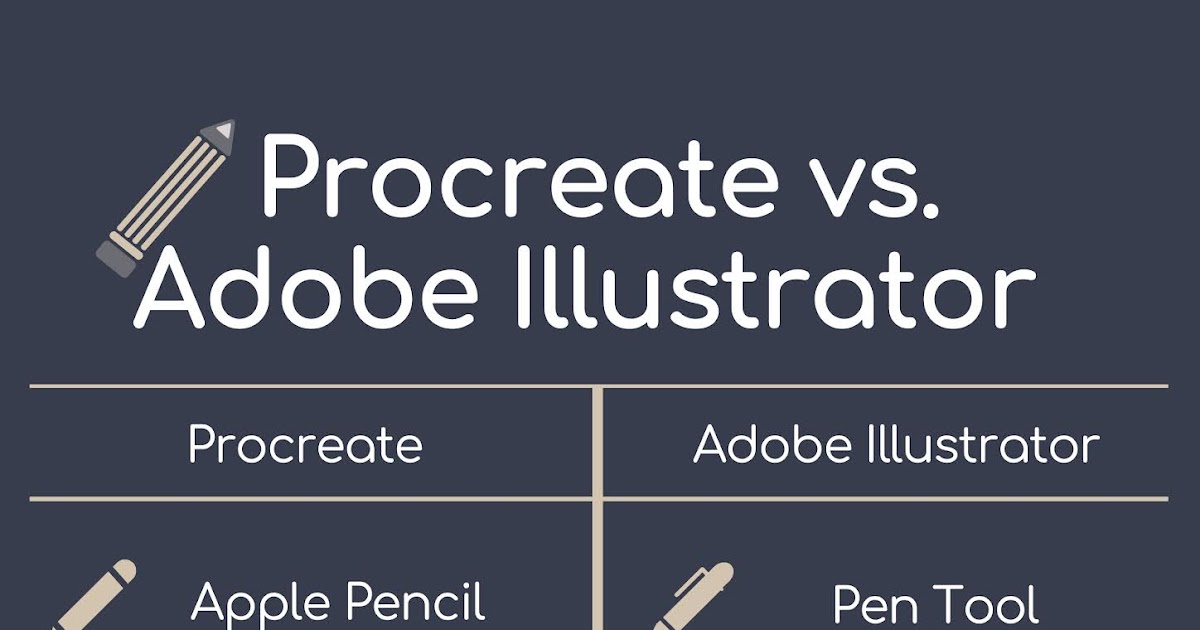 Procreate vs. Adobe Illustrator

| Procreate | Adobe Illustrator |
|---|---|
| Apple Pencil | Pen Tool |