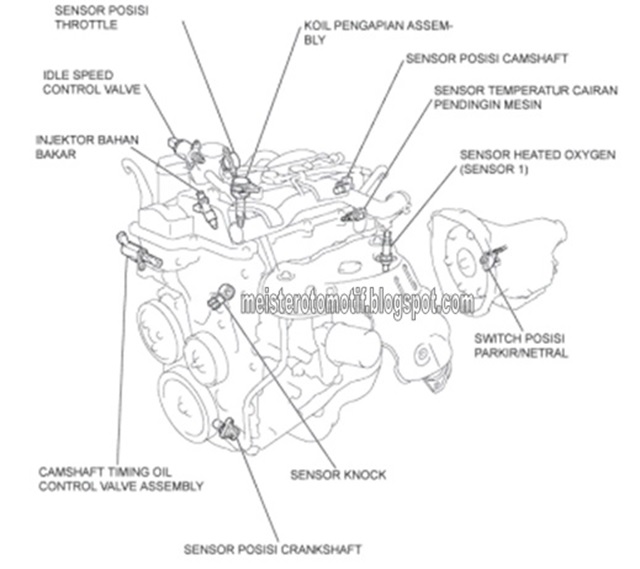 SENSOR POSISI THROTTLE

KOIL PENGAPIAN ASSEMBLY

SENSOR POSISI CAMSHAFT

IDLE SPEED CONTROL VALVE

SENSOR TEMPERATUR CAIRAN PENDINGIN MESIN

INJEKTOR BAHAN BAKAR

SENSOR HEATED OXYGEN (SENSOR 1)

meisterotomotif.blogspot.com

SWITCH POSISI PARKIR/NETRAL

CAMSHAFT TIMING OIL CONTROL VALVE ASSEMBLY

SENSOR KNOCK

SENSOR POSISI CRANKSHAFT