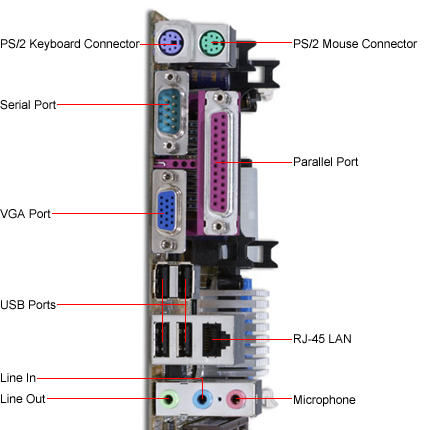 PS/2 Keyboard Connector
PS/2 Mouse Connector
Serial Port
Parallel Port
VGA Port
USB Ports
RJ-45 LAN
Line In
Line Out
Microphone