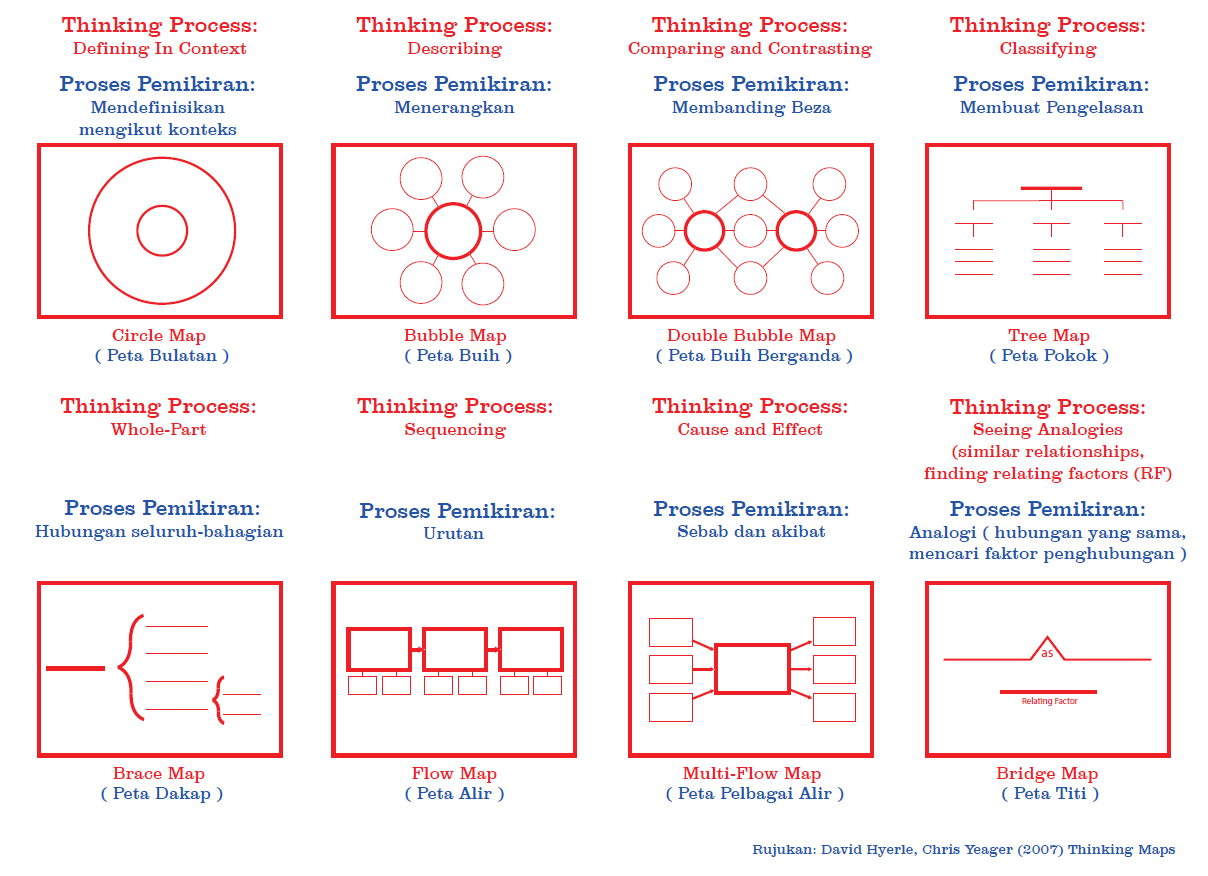 Thinking Process:
Defining In Context

Proses Pemikiran:
Mendefinisikan mengikut konteks

Circle Map
( Peta Bulatan )

Thinking Process:
Describing

Proses Pemikiran:
Menerangkan

Bubble Map
( Peta Buih )

Thinking Process:
Comparing and Contrasting

Proses Pemikiran:
Membanding Beza

Double Bubble Map
( Peta Buih Berganda )

Thinking Process:
Classifying

Proses Pemikiran:
Membuat Pengelasan

Tree Map
( Peta Pokok )

Thinking Process:
Whole-Part

Proses Pemikiran:
Hubungan seluruh-bahagian

Brace Map
( Peta Dakap )

Thinking Process:
Sequencing

Proses Pemikiran:
Urutan

Flow Map
( Peta Alir )

Thinking Process:
Cause and Effect

Proses Pemikiran:
Sebab dan akibat

Multi-Flow Map
( Peta Pelbagai Alir )

Thinking Process:
Seeing Analogies
(similar relationships, finding relating factors (RF)

Proses Pemikiran:
Analogi ( hubungan yang sama, mencari faktor penghubungan )

as

Relating Factor

Bridge Map
( Peta Titi )

Rujukan: David Hyerle, Chris Yeager (2007) Thinking Maps