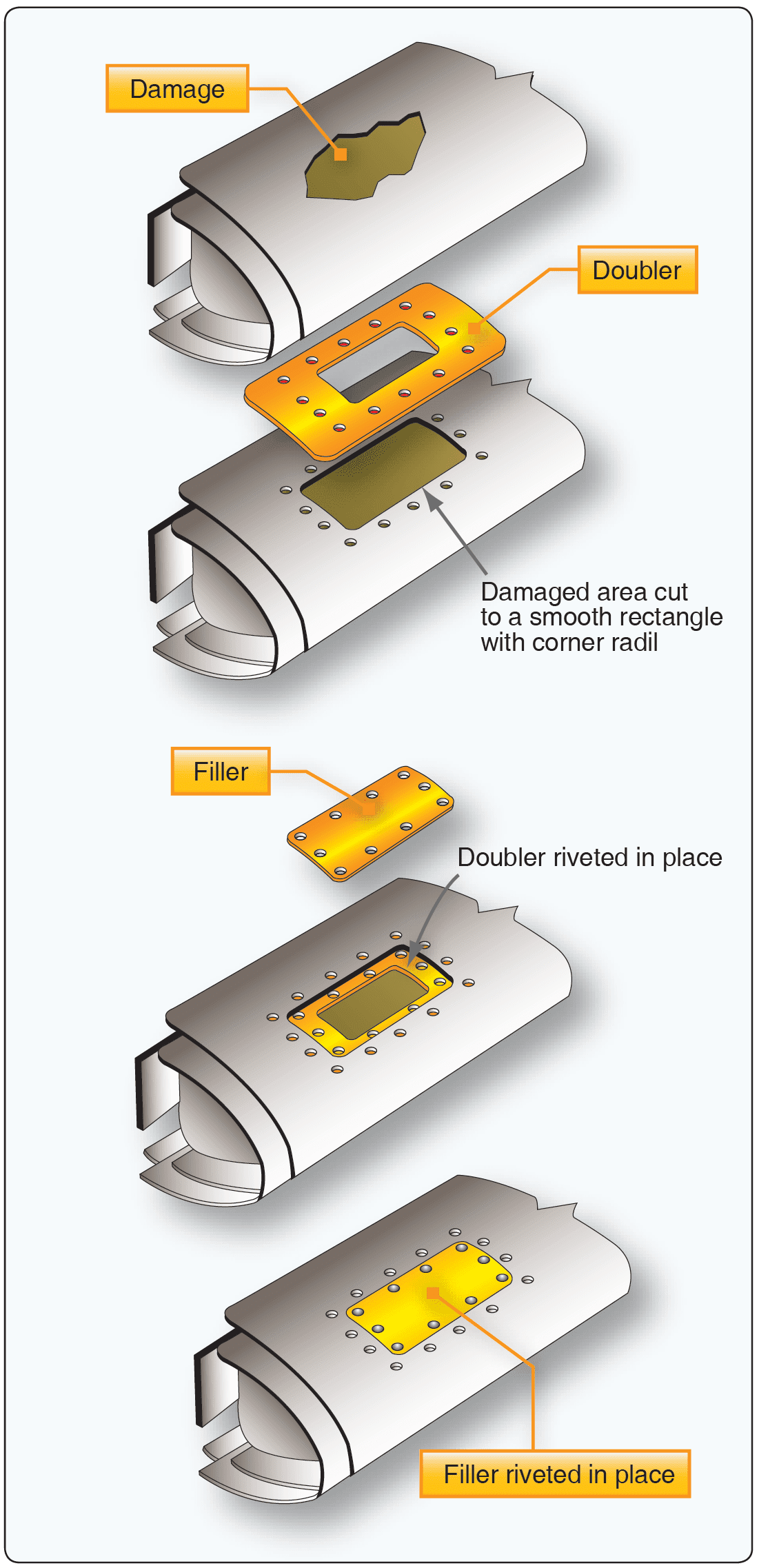 Damage

Doubler

Damaged area cut to a smooth rectangle with corner radil

Filler

Doubler riveted in place

Filler riveted in place