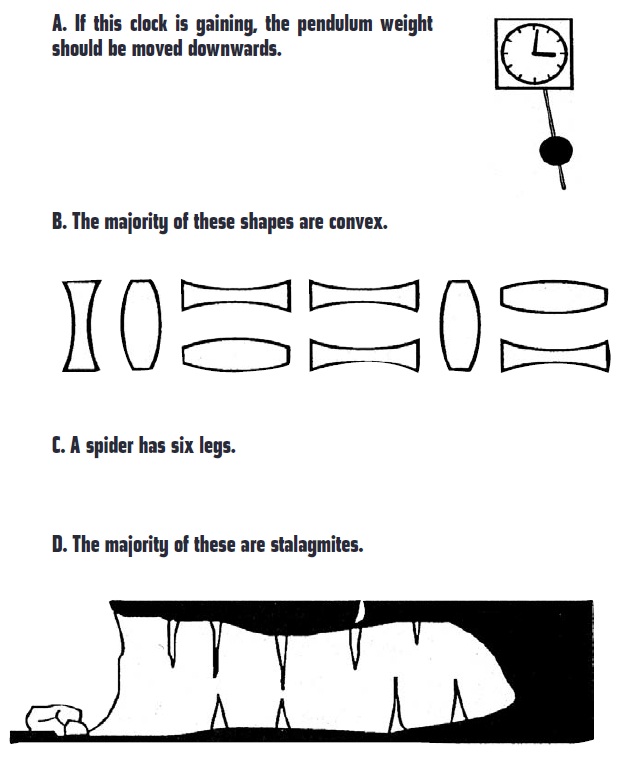 A. If this clock is gaining, the pendulum weight should be moved downwards.

B. The majority of these shapes are convex.

C. A spider has six legs.

D. The majority of these are stalagmites.