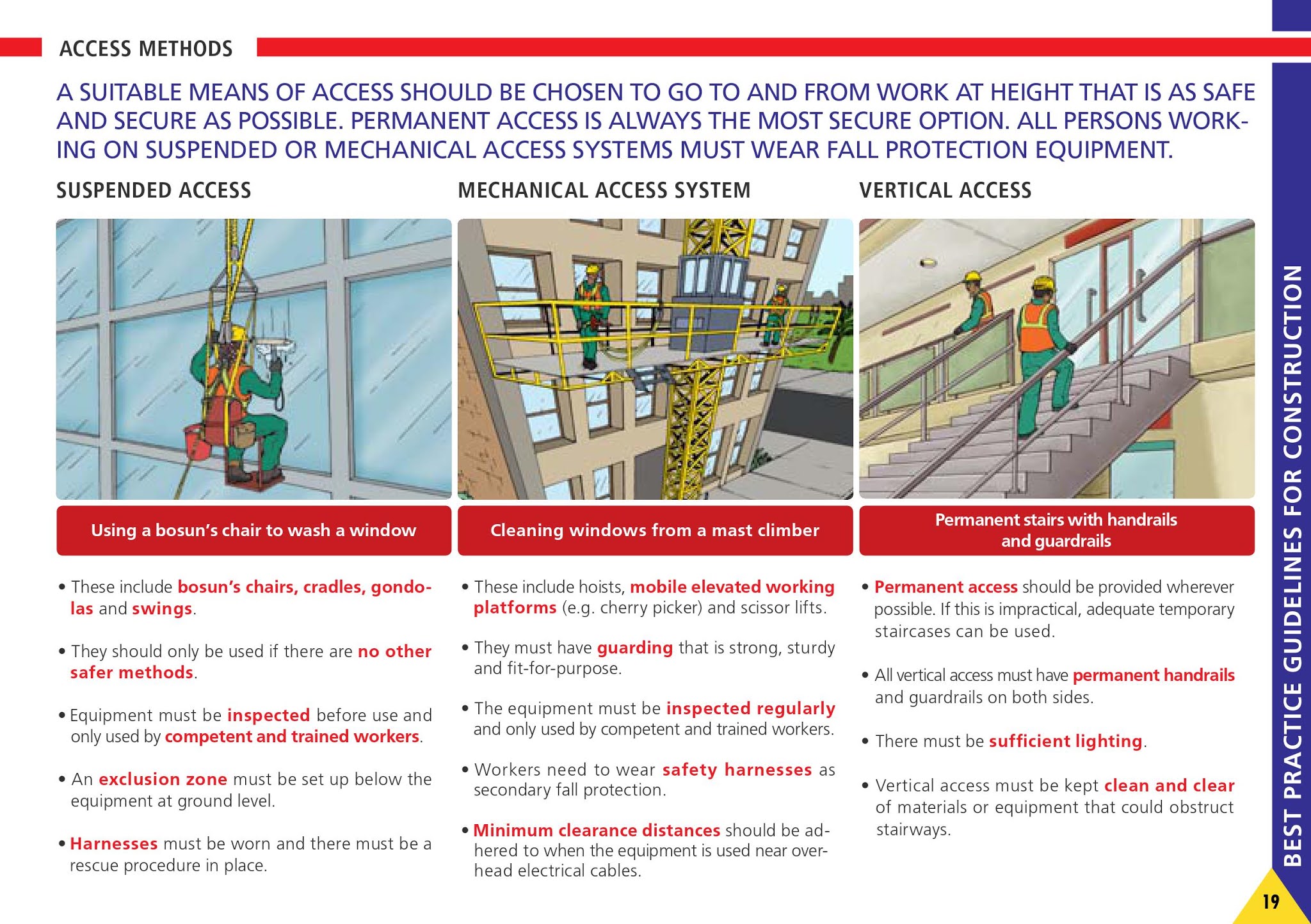 ACCESS METHODS

A SUITABLE MEANS OF ACCESS SHOULD BE CHOSEN TO GO TO AND FROM WORK AT HEIGHT THAT IS AS SAFE AND SECURE AS POSSIBLE. PERMANENT ACCESS IS ALWAYS THE MOST SECURE OPTION. ALL PERSONS WORKING ON SUSPENDED OR MECHANICAL ACCESS SYSTEMS MUST WEAR FALL PROTECTION EQUIPMENT.

SUSPENDED ACCESS

Using a bosun's chair to wash a window

• These include bosun's chairs, cradles, gondolas and swings.

• They should only be used if there are no other safer methods.

• Equipment must be inspected before use and only used by competent and trained workers.

• An exclusion zone must be set up below the equipment at ground level.

• Harnesses must be worn and there must be a rescue procedure in place.

MECHANICAL ACCESS SYSTEM

Cleaning windows from a mast climber

• These include hoists, mobile elevated working platforms (e.g. cherry picker) and scissor lifts.

• They must have guarding that is strong, sturdy and fit-for-purpose.

• The equipment must be inspected regularly and only used by competent and trained workers.

• Workers need to wear safety harnesses as secondary fall protection.

• Minimum clearance distances should be adhered to when the equipment is used near overhead electrical cables.

VERTICAL ACCESS

Permanent stairs with handrails and guardrails

• Permanent access should be provided wherever possible. If this is impractical, adequate temporary staircases can be used.

• All vertical access must have permanent handrails and guardrails on both sides.

• There must be sufficient lighting.

• Vertical access must be kept clean and clear of materials or equipment that could obstruct stairways.

BEST PRACTICE GUIDELINES FOR CONSTRUCTION

19