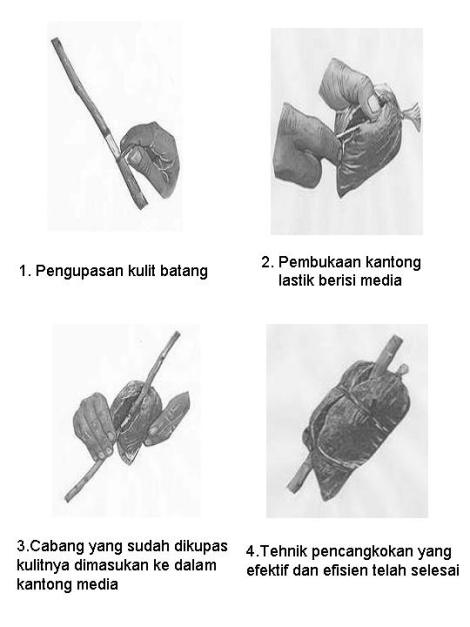 1. Pengupasan kulit batang

2. Pembukaan kantong lastik berisi media

3.Cabang yang sudah dikupas kulitnya dimasukan ke dalam kantong media

4.Tehnik pencangkokan yang efektif dan efisien telah selesai