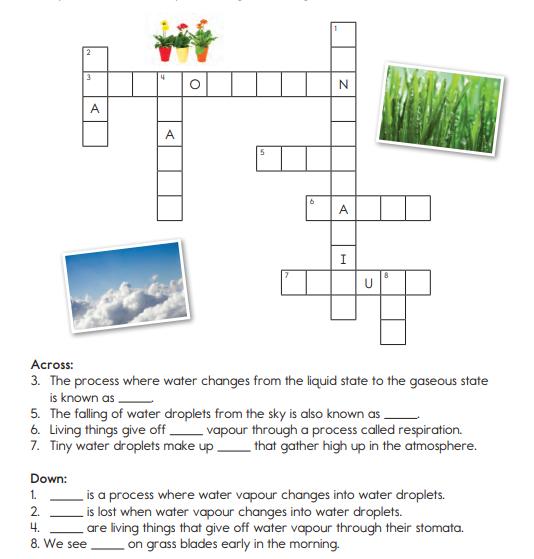 1

2

3 4 O N

A

A

5

6 A

I

7 U 8

Across:
3. The process where water changes from the liquid state to the gaseous state is known as _____.
5. The falling of water droplets from the sky is also known as _____.
6. Living things give off _____ vapour through a process called respiration.
7. Tiny water droplets make up _____ that gather high up in the atmosphere.

Down:
1. _____ is a process where water vapour changes into water droplets.
2. _____ is lost when water vapour changes into water droplets.
4. _____ are living things that give off water vapour through their stomata.
8. We see _____ on grass blades early in the morning.