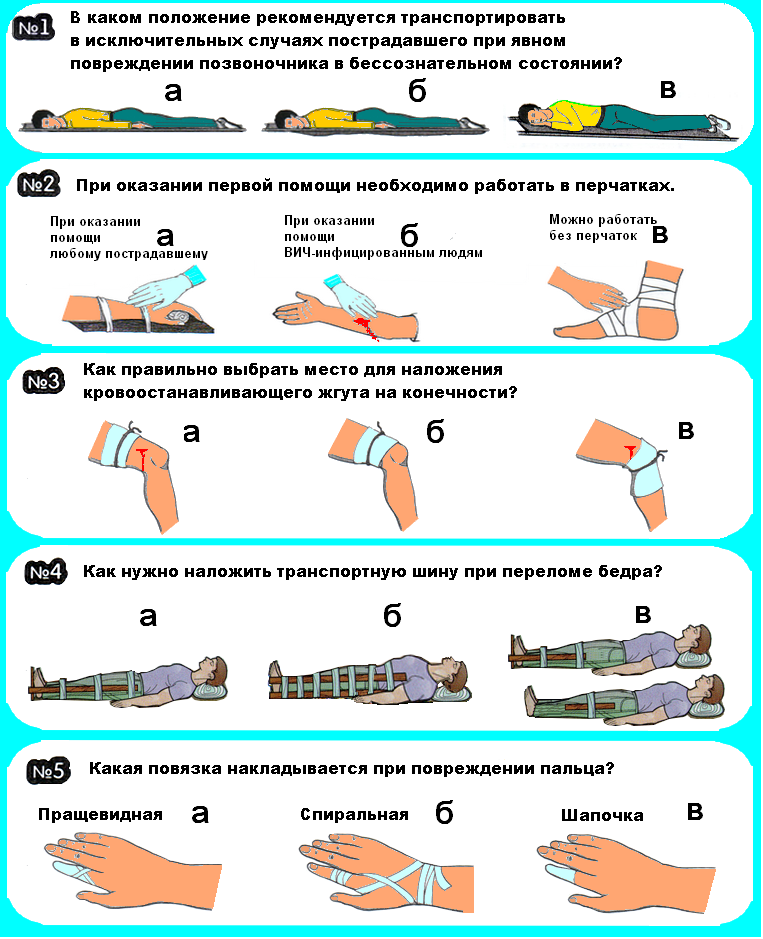 №1 В каком положение рекомендуется транспортировать в исключительных случаях пострадавшего при явном повреждении позвоночника в бессознательном состоянии?

а

б

в

№2 При оказании первой помощи необходимо работать в перчатках.

При оказании помощи любому пострадавшему а

При оказании помощи ВИЧ-инфицированным людям б

Можно работать без перчаток в

№3 Как правильно выбрать место для наложения кровоостанавливающего жгута на конечности?

а

б

в

№4 Как нужно наложить транспортную шину при переломе бедра?

а

б

в

№5 Какая повязка накладывается при повреждении пальца?

Пращевидная а

Спиральная б

Шапочка в