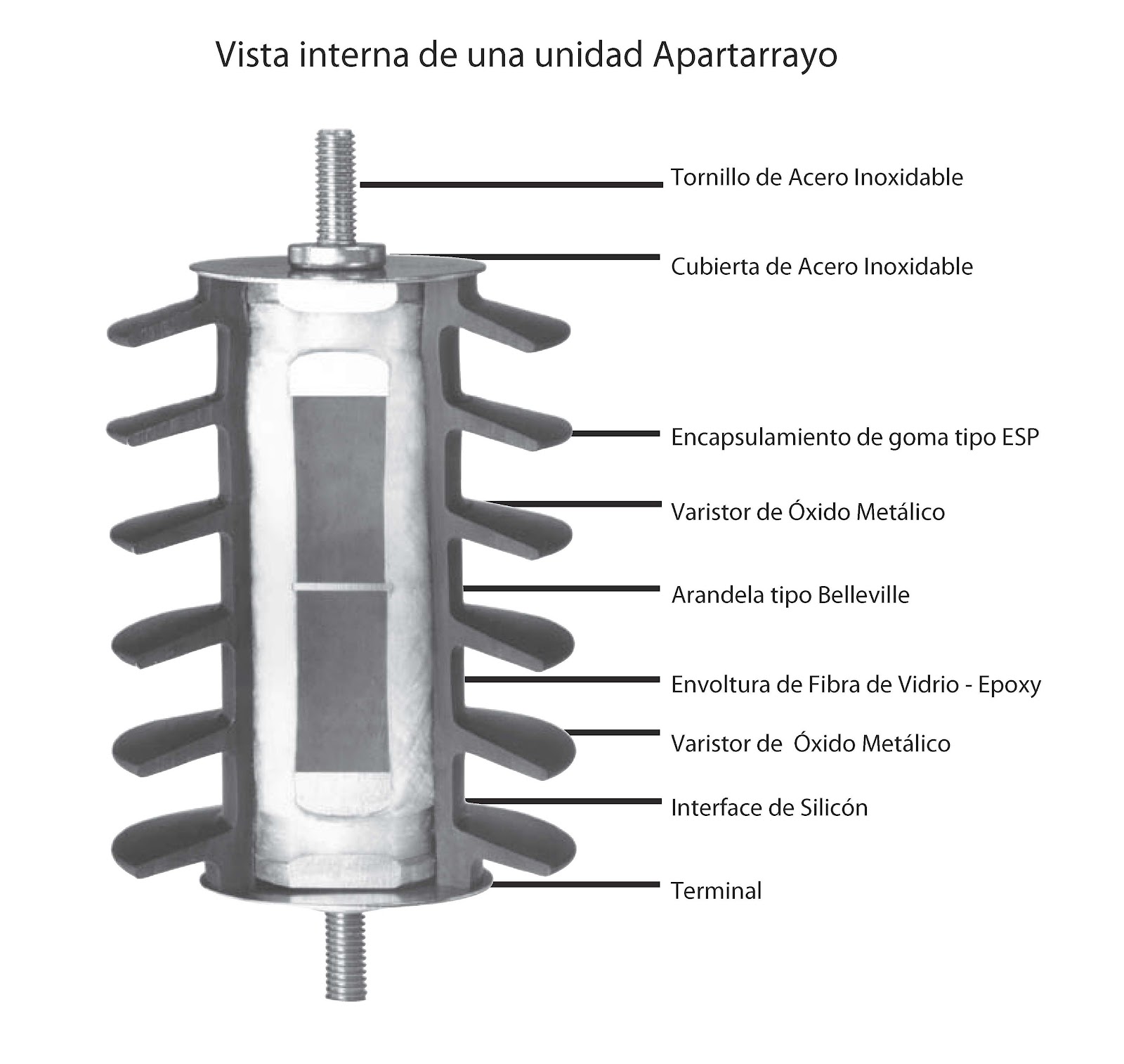 Vista interna de una unidad Apartarrayo

Tornillo de Acero Inoxidable

Cubierta de Acero Inoxidable

Encapsulamiento de goma tipo ESP

Varistor de Óxido Metálico

Arandela tipo Belleville

Envoltura de Fibra de Vidrio - Epoxy

Varistor de Óxido Metálico

Interface de Silicón

Terminal