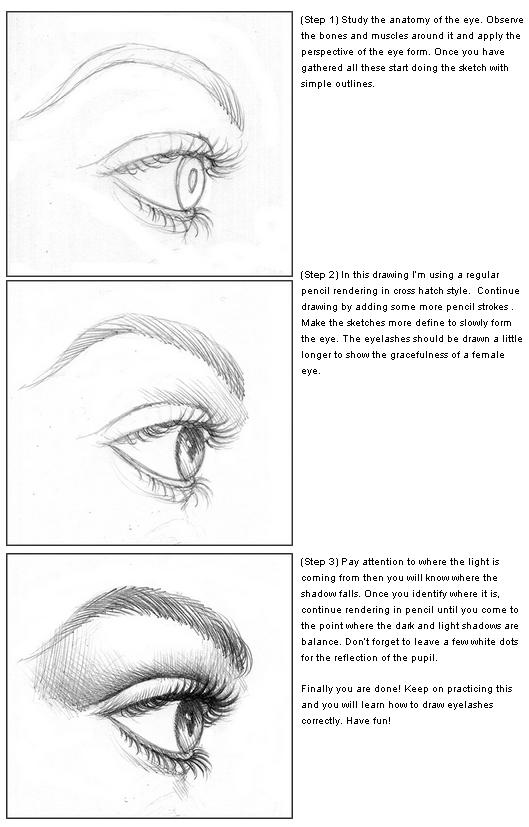 (Step 1) Study the anatomy of the eye. Observe the bones and muscles around it and apply the perspective of the eye form. Once you have gathered all these start doing the sketch with simple outlines.

(Step 2) In this drawing I'm using a regular pencil rendering in cross hatch style. Continue drawing by adding some more pencil strokes . Make the sketches more define to slowly form the eye. The eyelashes should be drawn a little longer to show the gracefulness of a female eye.

(Step 3) Pay attention to where the light is coming from then you will know where the shadow falls. Once you identify where it is, continue rendering in pencil until you come to the point where the dark and light shadows are balance. Don't forget to leave a few white dots for the reflection of the pupil.

Finally you are done! Keep on practicing this and you will learn how to draw eyelashes correctly. Have fun!