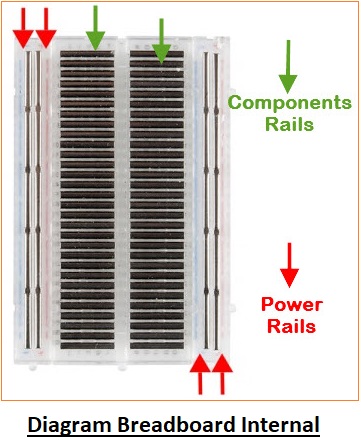 Components Rails

Power Rails

Diagram Breadboard Internal