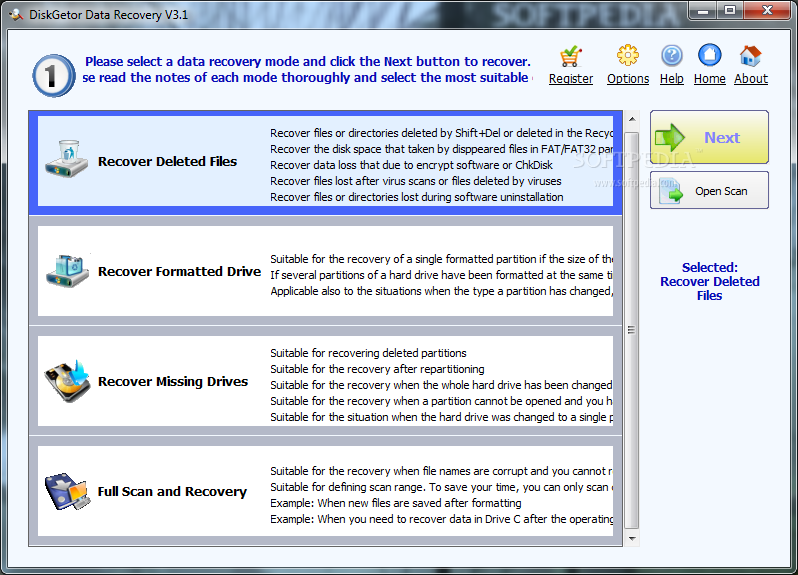 DiskGetor Data Recovery V3.1

SOFTPEDIA

1

Please select a data recovery mode and click the Next button to recover.
se read the notes of each mode thoroughly and select the most suitable

Register Options Help Home About

Recover Deleted Files

Recover files or directories deleted by Shift+Del or deleted in the Recyc
Recover the disk space that taken by disppeared files in FAT/FAT32 par
Recover data loss that due to encrypt software or ChkDisk
Recover files lost after virus scans or files deleted by viruses
Recover files or directories lost during software uninstallation

Recover Formatted Drive

Suitable for the recovery of a single formatted partition if the size of th
If several partitions of a hard drive have been formatted at the same ti
Applicable also to the situations when the type a partition has changed,

Recover Missing Drives

Suitable for recovering deleted partitions
Suitable for the recovery after repartitioning
Suitable for the recovery when the whole hard drive has been changed
Suitable for the recovery when a partition cannot be opened and you h
Suitable for the situation when the hard drive was changed to a single p

Full Scan and Recovery

Suitable for the recovery when file names are corrupt and you cannot r
Suitable for defining scan range. To save your time, you can only scan
Example: When new files are saved after formatting
Example: When you need to recover data in Drive C after the operating

Next

SOFTPEDIA
www.softpedia.com

Open Scan

Selected:
Recover Deleted Files