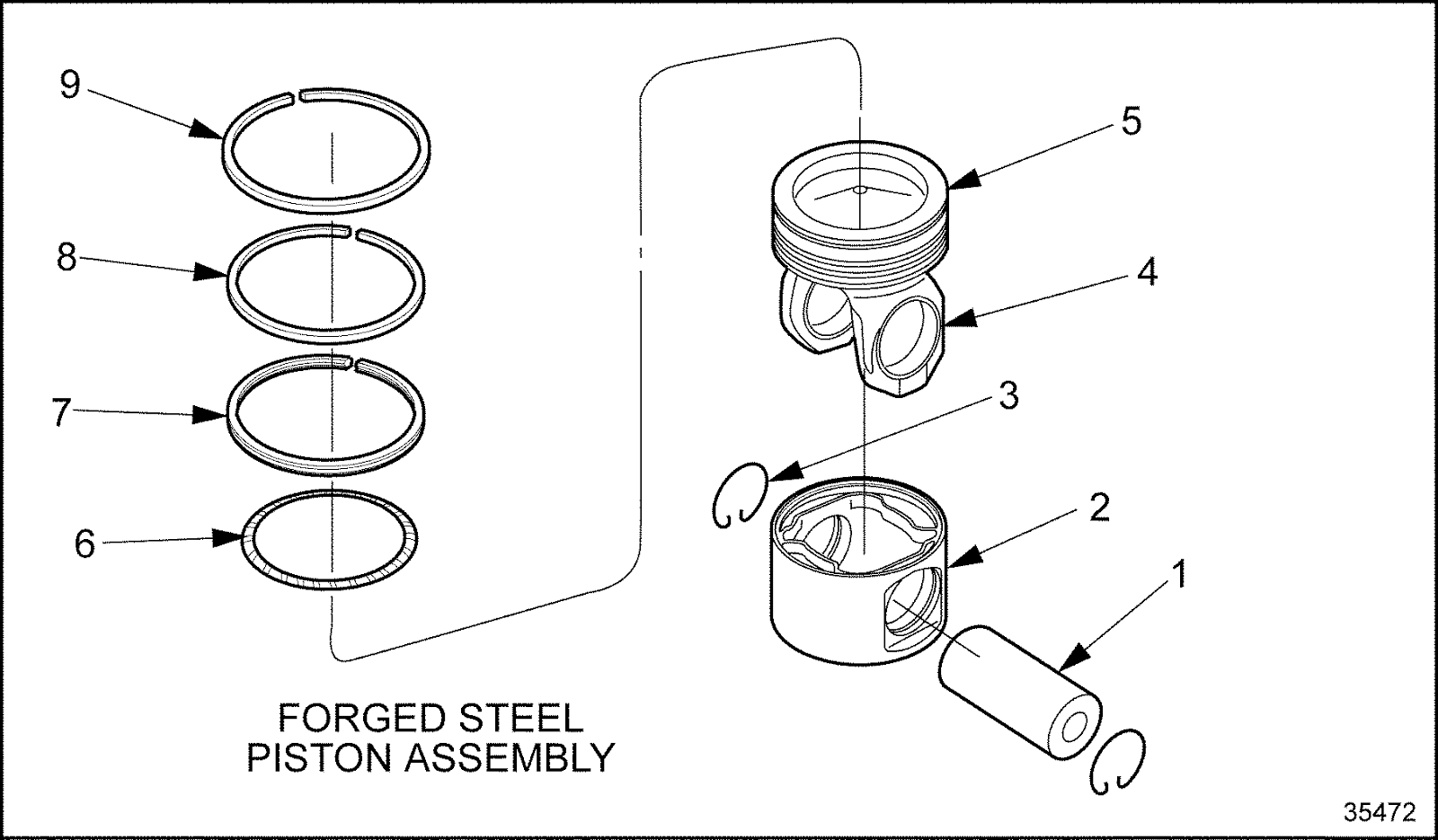 9
8
7
6
5
4
3
2
1

FORGED STEEL
PISTON ASSEMBLY

35472