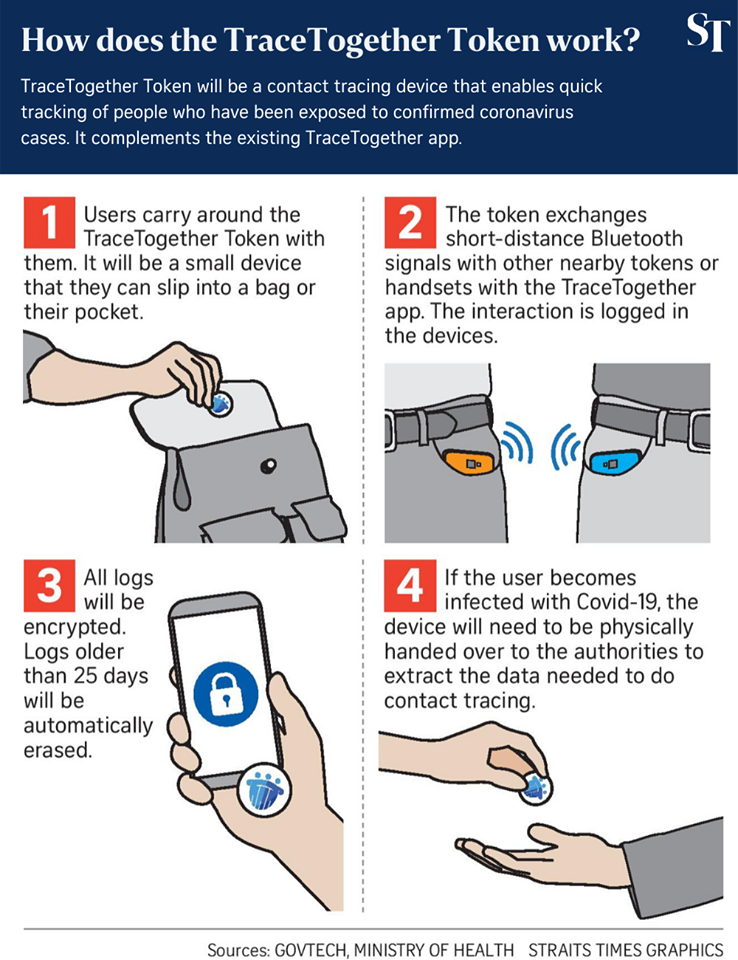 How does the TraceTogether Token work?

ST

TraceTogether Token will be a contact tracing device that enables quick tracking of people who have been exposed to confirmed coronavirus cases. It complements the existing TraceTogether app.

1 Users carry around the TraceTogether Token with them. It will be a small device that they can slip into a bag or their pocket.

2 The token exchanges short-distance Bluetooth signals with other nearby tokens or handsets with the TraceTogether app. The interaction is logged in the devices.

3 All logs will be encrypted. Logs older than 25 days will be automatically erased.

4 If the user becomes infected with Covid-19, the device will need to be physically handed over to the authorities to extract the data needed to do contact tracing.

Sources: GOVTECH, MINISTRY OF HEALTH STRAITS TIMES GRAPHICS