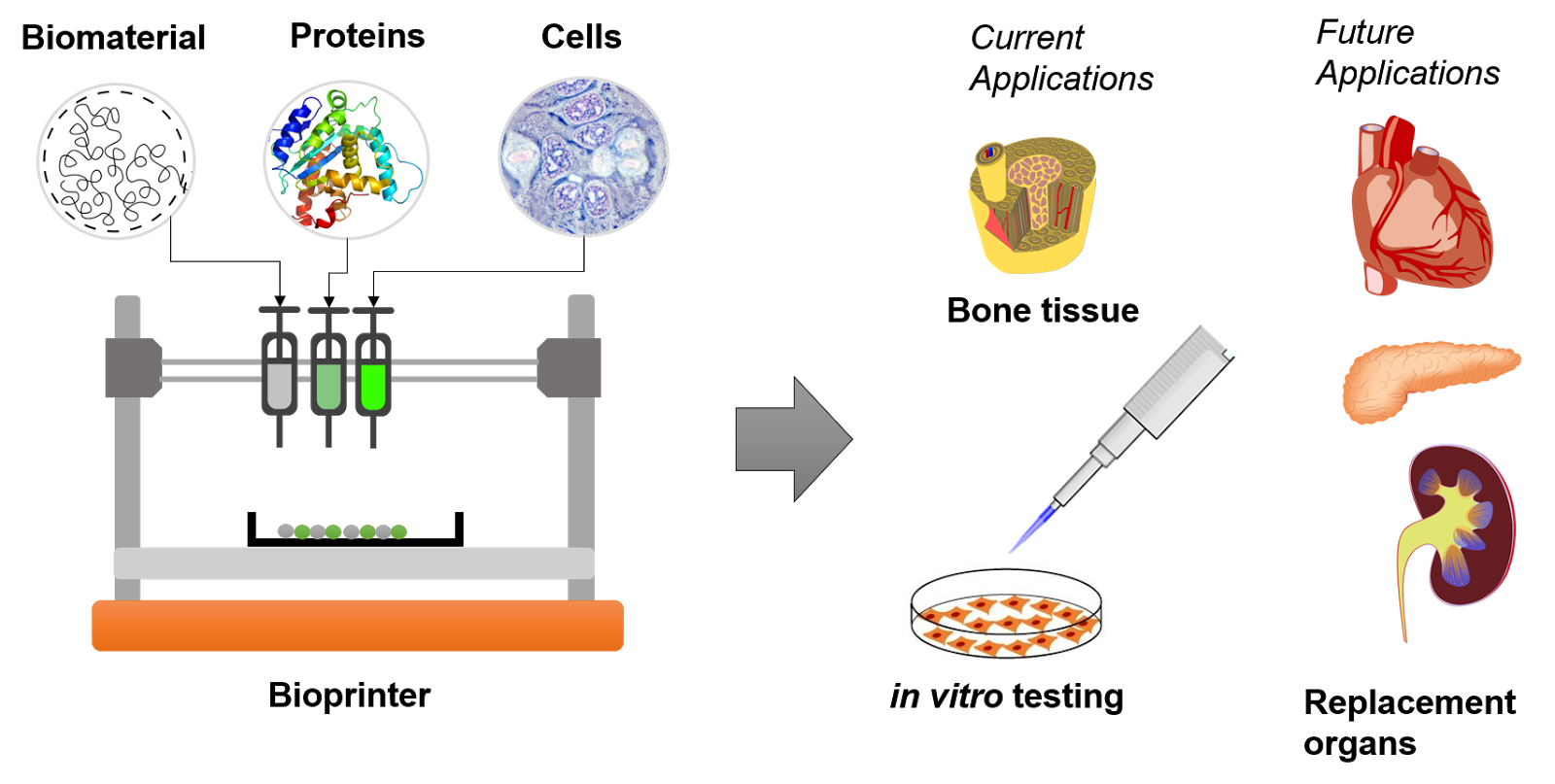 Biomaterial

Proteins

Cells

Bioprinter

Current Applications

Bone tissue

in vitro testing

Future Applications

Replacement organs