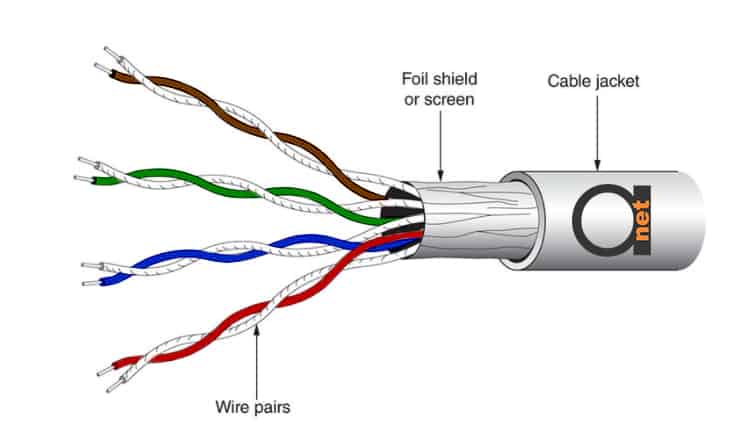 Foil shield or screen

Cable jacket

net

Wire pairs