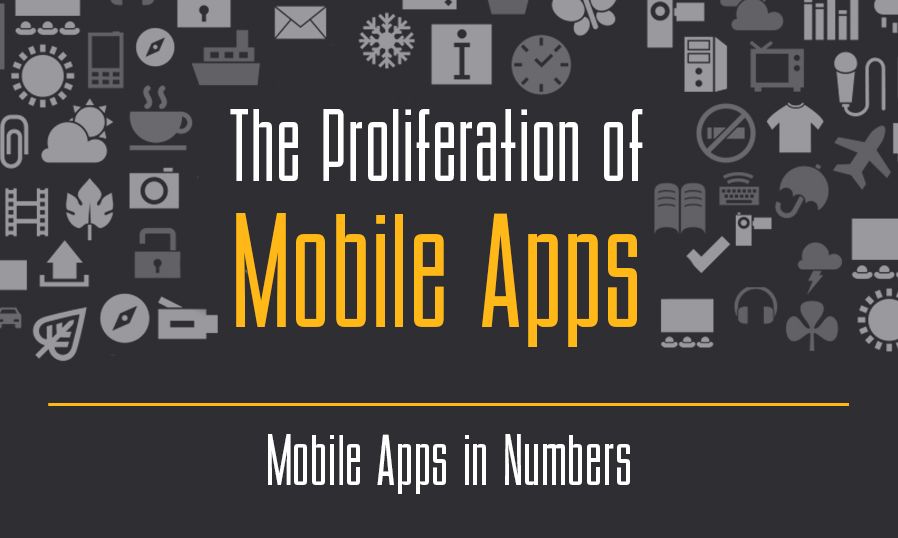 The Proliferation of
Mobile Apps

Mobile Apps in Numbers