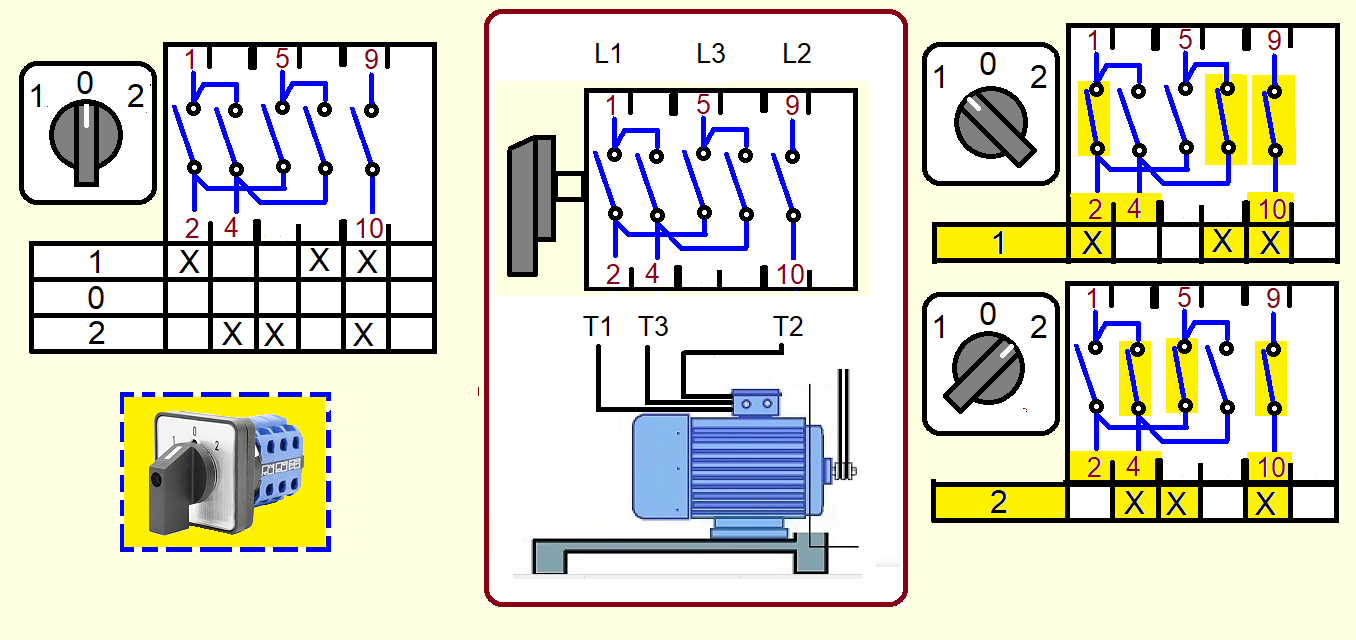 1 0 2

1 5 9

2 4 10

| 1 | X | | | X | X | |
|---|---|---|---|---|---|---|
| 0 | | | | | | |
| 2 | | X | X | | X | |

1 0 2

L1 L3 L2

1 5 9

2 4 10

T1 T3 T2

1 0 2

1 5 9

2 4 10

| 1 | X | | | X | X | |
|---|---|---|---|---|---|---|

1 0 2

1 5 9

2 4 10

| 2 | | X | X | | X | |
|---|---|---|---|---|---|---|