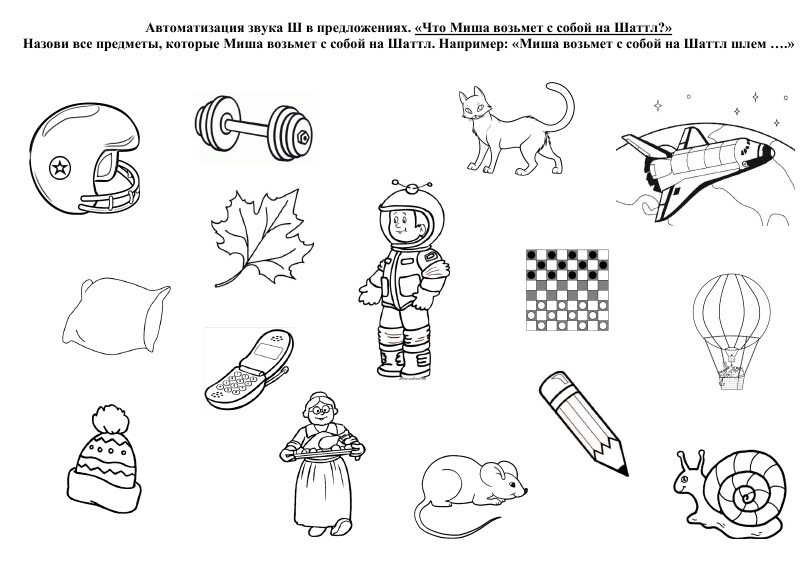 Автоматизация звука Ш в предложениях. «Что Миша возьмет с собой на Шаттл?»
Назови все предметы, которые Миша возьмет с собой на Шаттл. Например: «Миша возьмет с собой на Шаттл шлем ….»