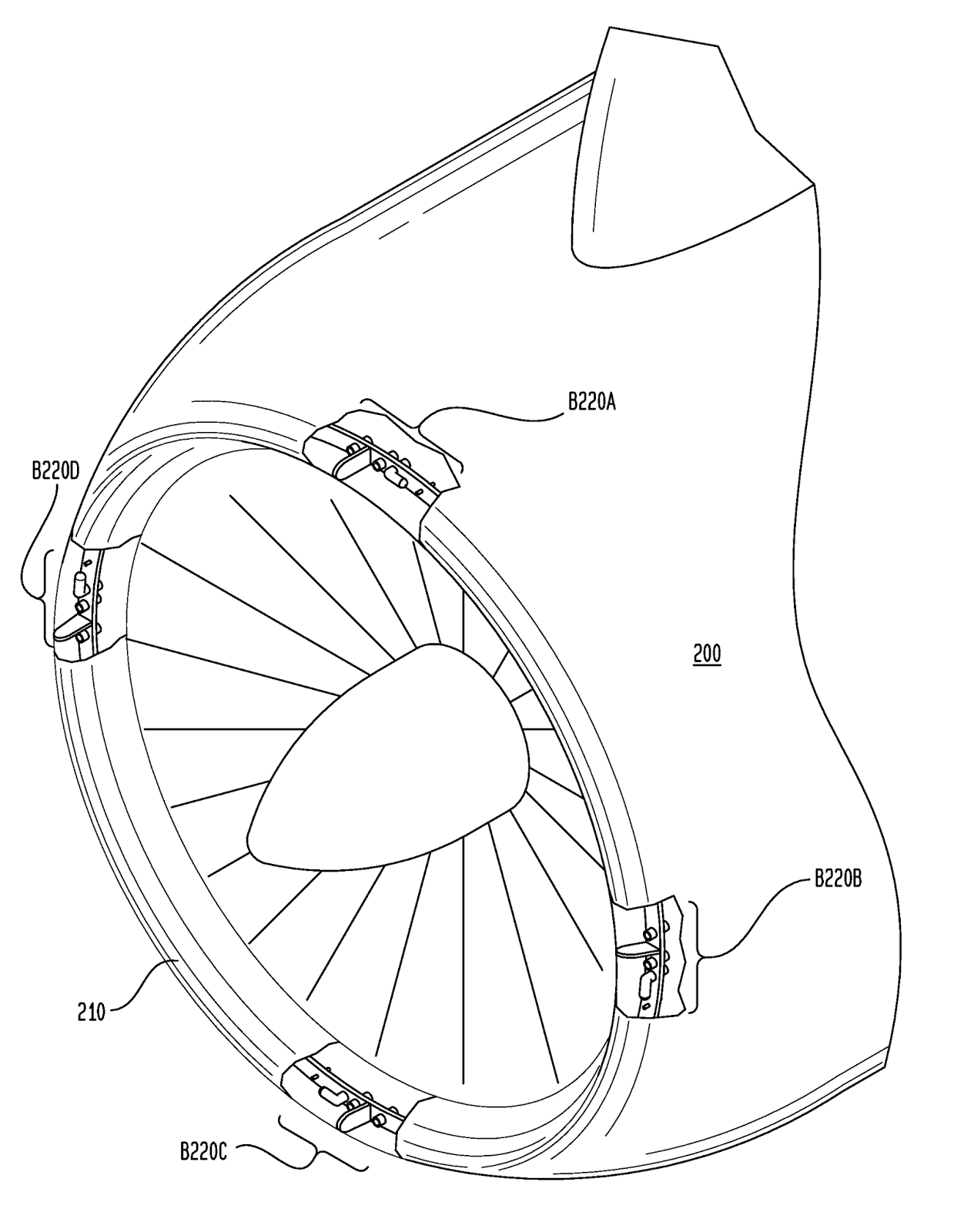 B220A

B220D

200

B220B

210

B220C