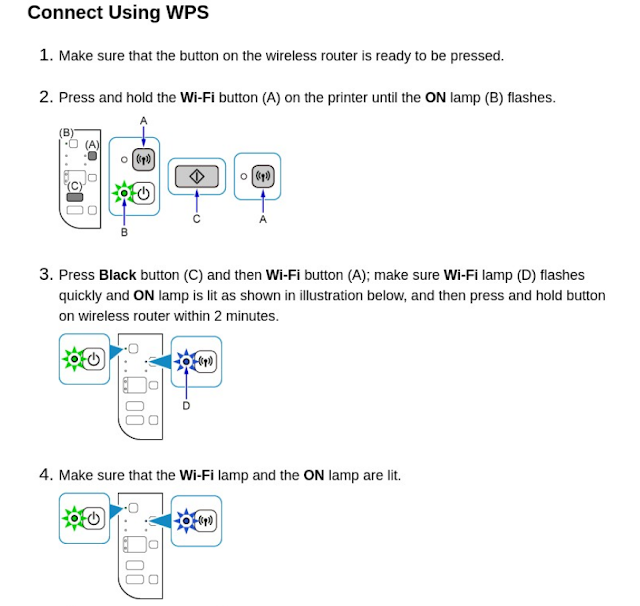 Connect Using WPS

1. Make sure that the button on the wireless router is ready to be pressed.

2. Press and hold the Wi-Fi button (A) on the printer until the ON lamp (B) flashes.

(B) (A) (C) A B C A

3. Press Black button (C) and then Wi-Fi button (A); make sure Wi-Fi lamp (D) flashes quickly and ON lamp is lit as shown in illustration below, and then press and hold button on wireless router within 2 minutes.

D

4. Make sure that the Wi-Fi lamp and the ON lamp are lit.