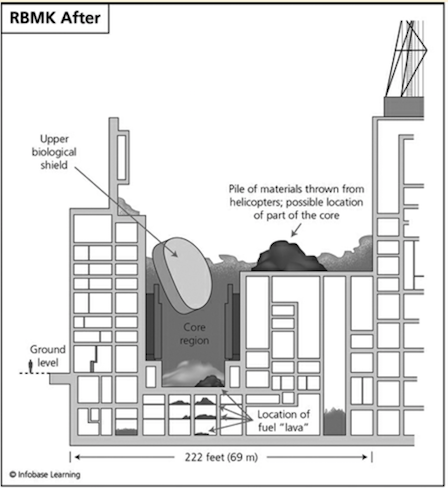 RBMK After

Upper biological shield

Pile of materials thrown from helicopters; possible location of part of the core

Core region

Ground level

Location of fuel "lava"

222 feet (69 m)

© Infobase Learning