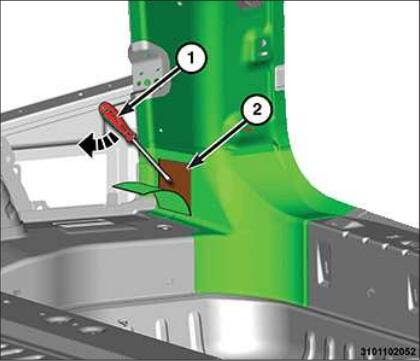 1
2
3101102052