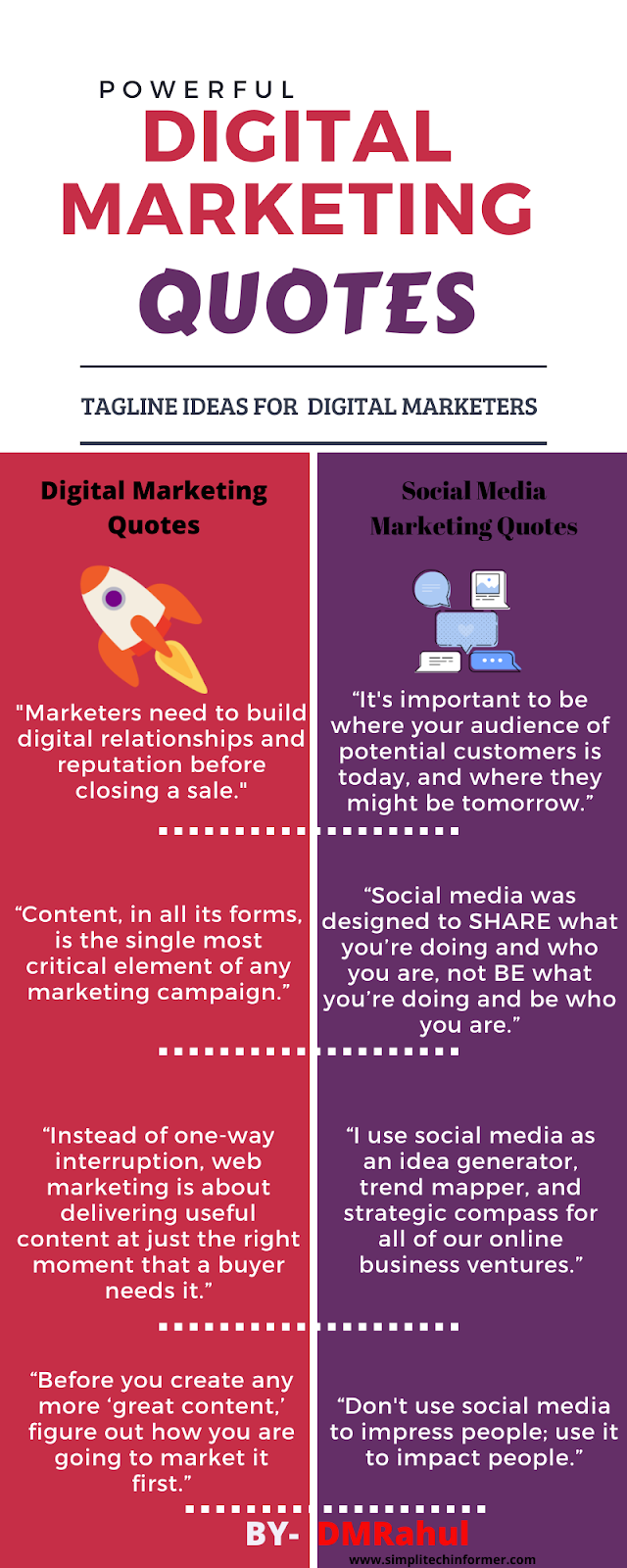 POWERFUL

DIGITAL MARKETING

QUOTES

TAGLINE IDEAS FOR DIGITAL MARKETERS

Digital Marketing Quotes

"Marketers need to build digital relationships and reputation before closing a sale."

“Content, in all its forms, is the single most critical element of any marketing campaign.”

“Instead of one-way interruption, web marketing is about delivering useful content at just the right moment that a buyer needs it.”

“Before you create any more ‘great content,’ figure out how you are going to market it first.”

Social Media Marketing Quotes

“It's important to be where your audience of potential customers is today, and where they might be tomorrow.”

“Social media was designed to SHARE what you’re doing and who you are, not BE what you’re doing and be who you are.”

“I use social media as an idea generator, trend mapper, and strategic compass for all of our online business ventures.”

“Don't use social media to impress people; use it to impact people.”

BY- DMRahul

www.simplitechinformer.com