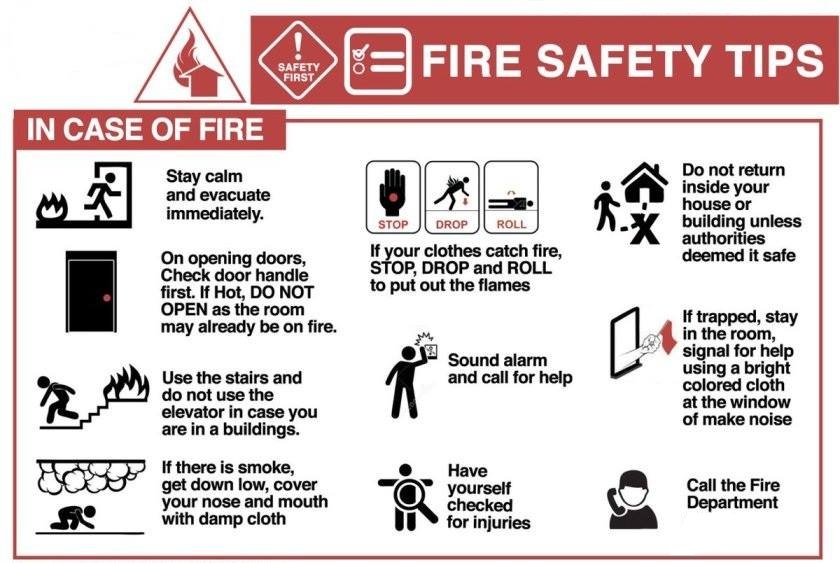 SAFETY FIRST

FIRE SAFETY TIPS

IN CASE OF FIRE

Stay calm and evacuate immediately.

On opening doors, Check door handle first. If Hot, DO NOT OPEN as the room may already be on fire.

Use the stairs and do not use the elevator in case you are in a buildings.

If there is smoke, get down low, cover your nose and mouth with damp cloth

STOP

DROP

ROLL

If your clothes catch fire, STOP, DROP and ROLL to put out the flames

Sound alarm and call for help

Have yourself checked for injuries

Do not return inside your house or building unless authorities deemed it safe

If trapped, stay in the room, signal for help using a bright colored cloth at the window of make noise

Call the Fire Department