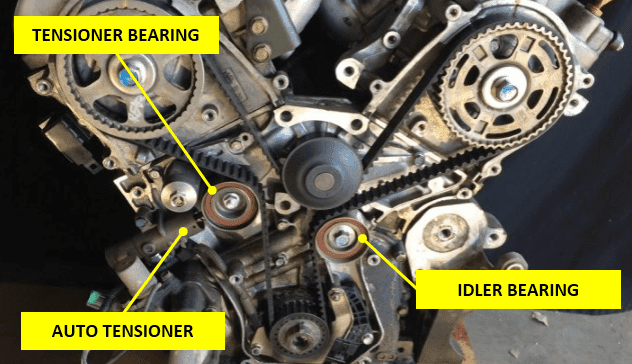 TENSIONER BEARING

IDLER BEARING

AUTO TENSIONER