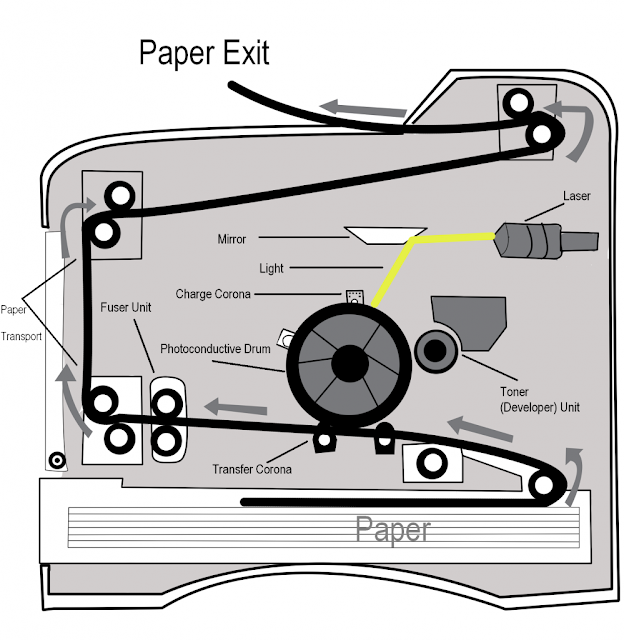 Paper Exit

Laser

Mirror

Light

Charge Corona

Paper Transport

Fuser Unit

Photoconductive Drum

Toner (Developer) Unit

Transfer Corona

Paper