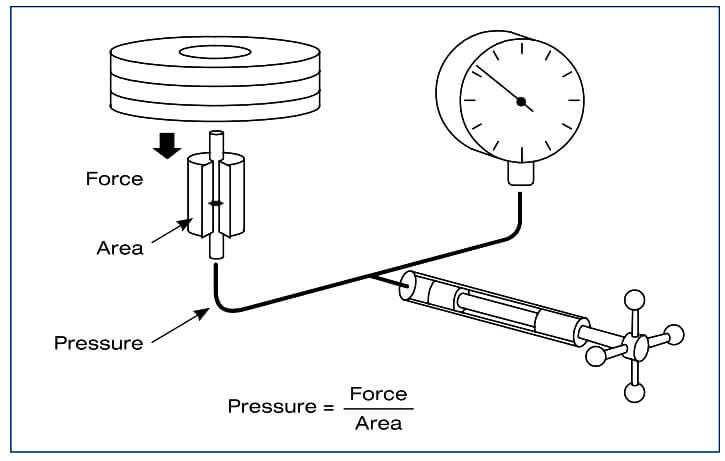 Force

Area

Pressure

$\text{Pressure} = \frac{\text{Force}}{\text{Area}}$