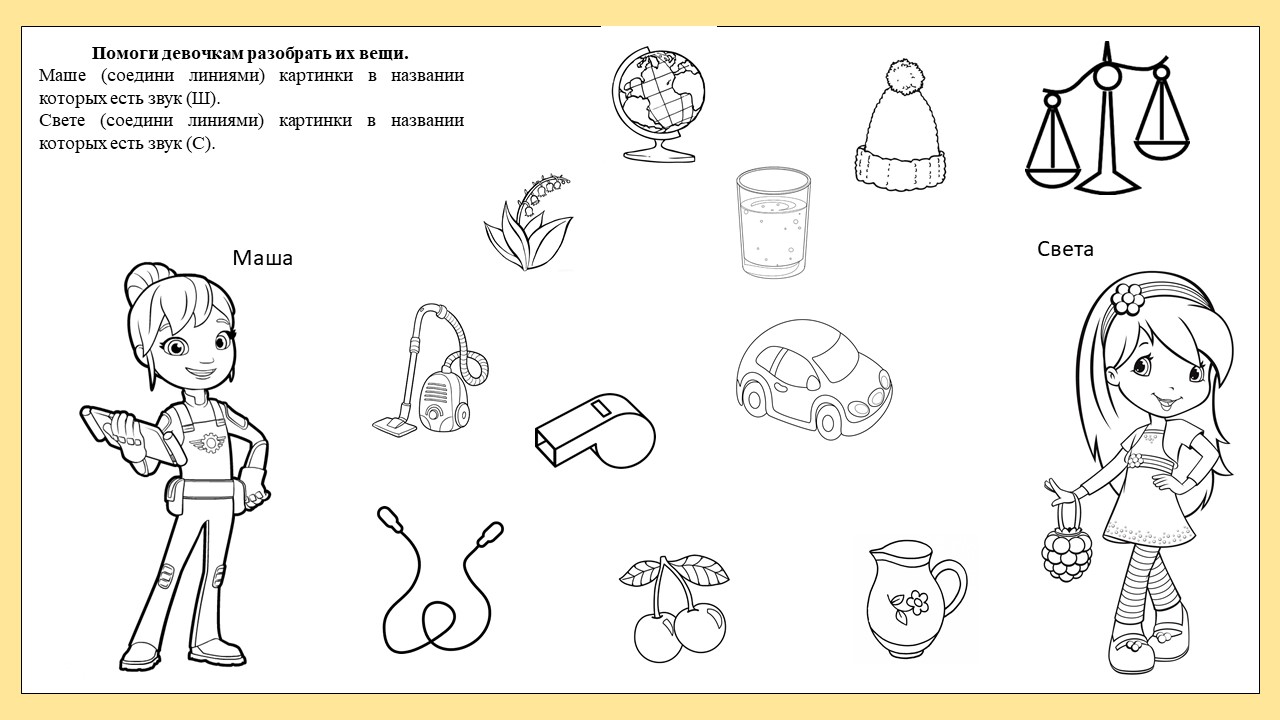 Помоги девочкам разобрать их вещи.
Маше (соедини линиями) картинки в названии которых есть звук (Ш).
Свете (соедини линиями) картинки в названии которых есть звук (С).

Маша

Света