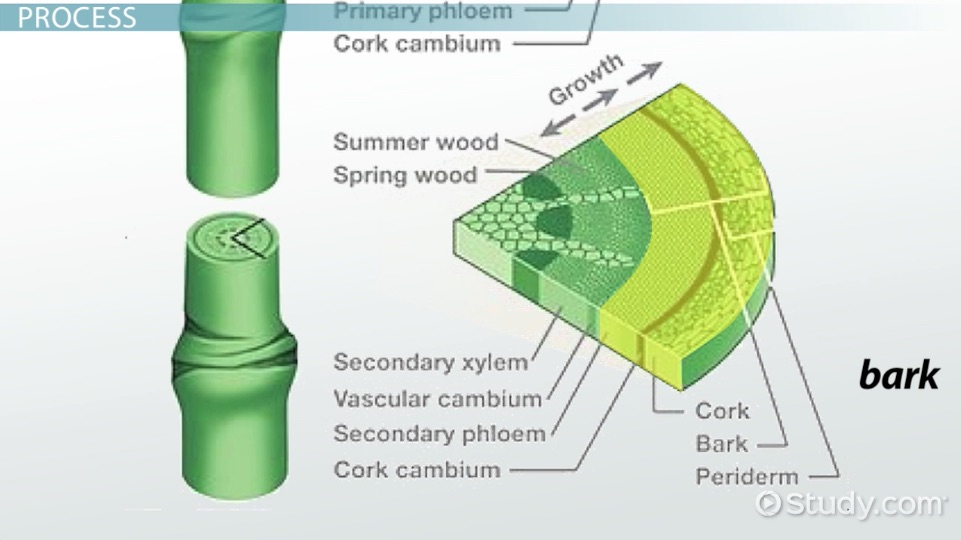 PROCESS

Primary phloem
Cork cambium

Growth

Summer wood
Spring wood

Secondary xylem
Vascular cambium
Secondary phloem
Cork cambium

Cork
Bark
Periderm

bark

Study.com