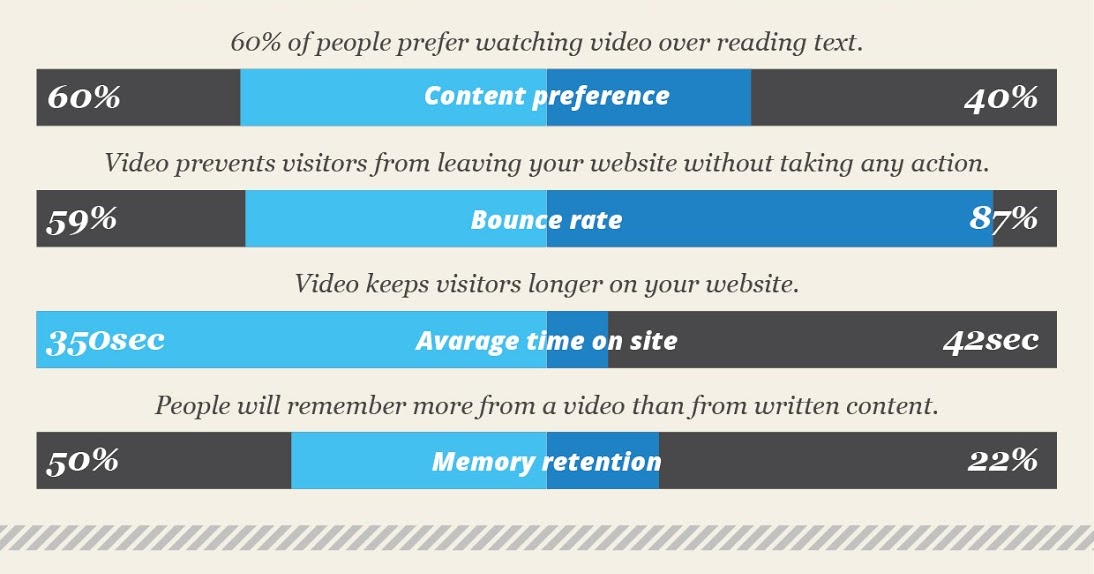 60% of people prefer watching video over reading text.

60% Content preference 40%

Video prevents visitors from leaving your website without taking any action.

59% Bounce rate 87%

Video keeps visitors longer on your website.

350sec Avarage time on site 42sec

People will remember more from a video than from written content.

50% Memory retention 22%