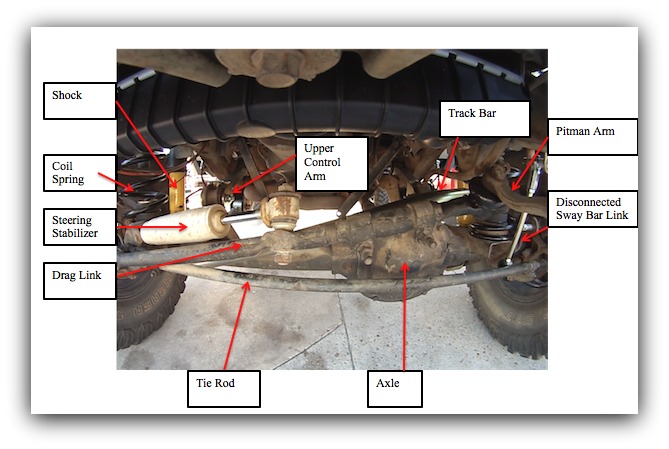 Shock

Coil Spring

Steering Stabilizer

Drag Link

Upper Control Arm

Track Bar

Pitman Arm

Disconnected Sway Bar Link

Tie Rod

Axle