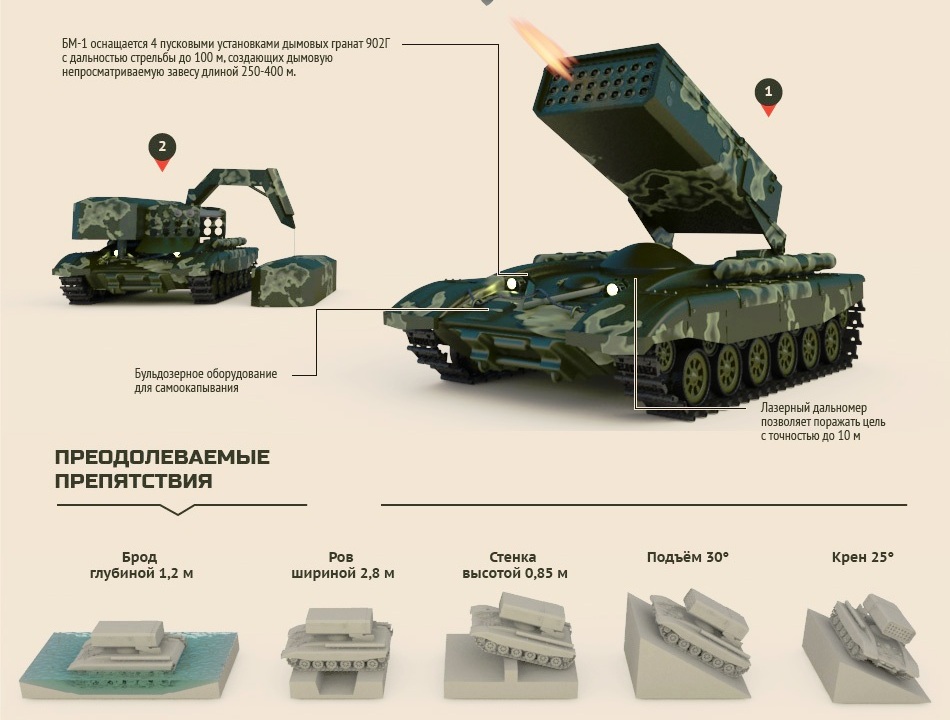 БМ-1 оснащается 4 пусковыми установками дымовых гранат 902Г с дальностью стрельбы до 100 м, создающих дымовую непросматриваемую завесу длиной 250-400 м.

1

2

Бульдозерное оборудование для самоокапывания

Лазерный дальномер позволяет поражать цель с точностью до 10 м

ПРЕОДОЛЕВАЕМЫЕ ПРЕПЯТСТВИЯ

Брод глубиной 1,2 м

Ров шириной 2,8 м

Стенка высотой 0,85 м

Подъём 30°

Крен 25°