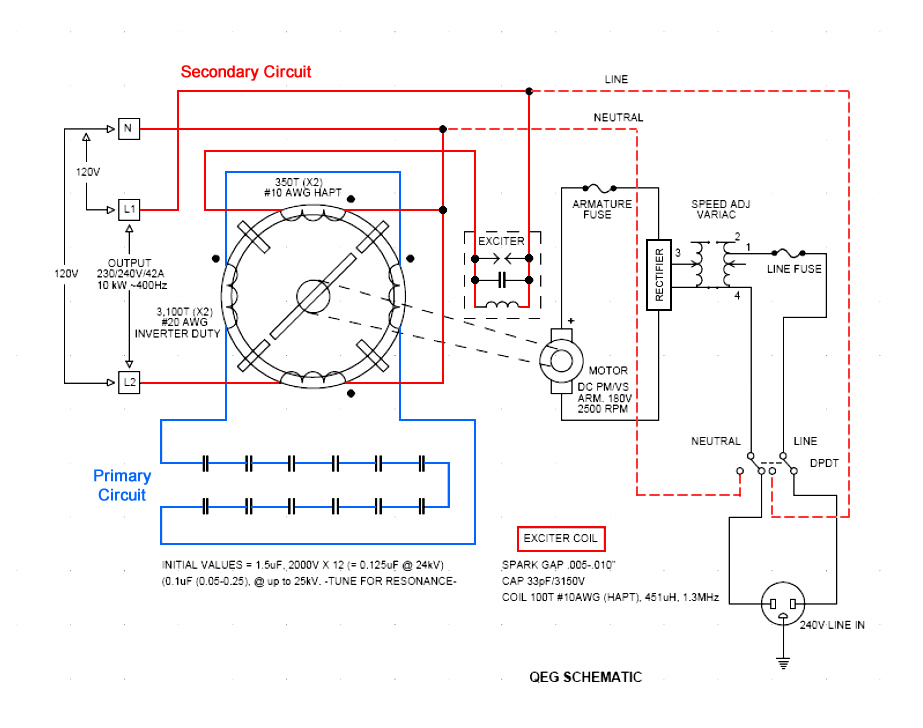 Secondary Circuit

LINE

NEUTRAL

N

120V

L1

OUTPUT
230/240V/42A
10 kW ~400Hz

120V

L2

350T (X2)
#10 AWG HAPT

3,100T (X2)
#20 AWG
INVERTER DUTY

EXCITER

ARMATURE FUSE

SPEED ADJ VARIAC

RECTIFIER

3

2

1

4

LINE FUSE

+

MOTOR
DC PM/VS
ARM. 180V
2500 RPM

NEUTRAL

LINE

DPDT

Primary Circuit

INITIAL VALUES = 1.5uF, 2000V X 12 (= 0.125uF @ 24kV)
(0.1uF (0.05-0.25), @ up to 25kV. -TUNE FOR RESONANCE-

EXCITER COIL

SPARK GAP .005-.010"
CAP 33pF/3150V
COIL 100T #10AWG (HAPT), 451uH, 1.3MHz

240V LINE IN

QEG SCHEMATIC