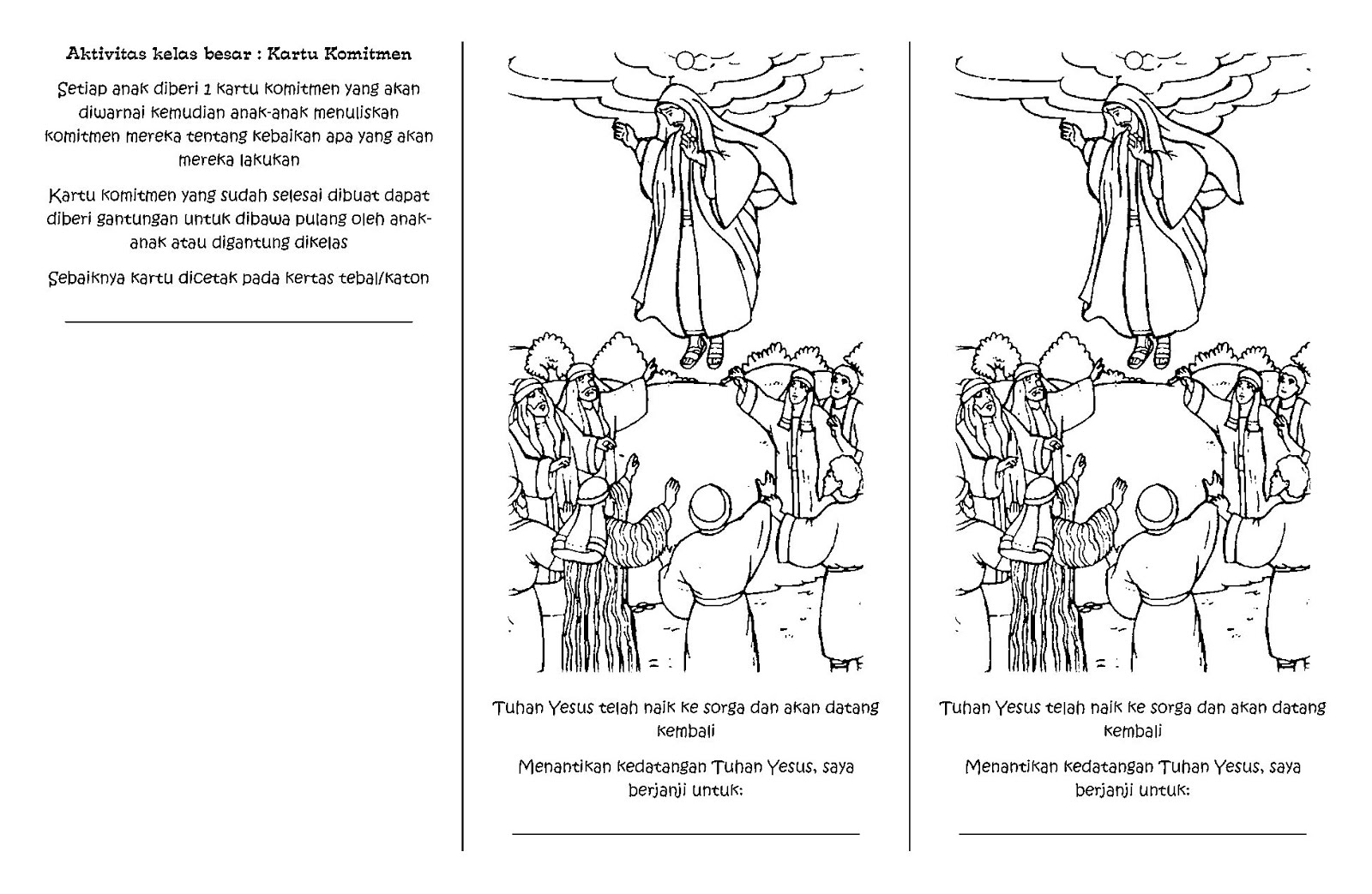 Aktivitas kelas besar : Kartu Komitmen

Setiap anak diberi 1 kartu komitmen yang akan diwarnai kemudian anak-anak menuliskan komitmen mereka tentang kebaikan apa yang akan mereka lakukan

Kartu komitmen yang sudah selesai dibuat dapat diberi gantungan untuk dibawa pulang oleh anak-anak atau digantung dikelas

Sebaiknya kartu dicetak pada kertas tebal/katon

Tuhan Yesus telah naik ke sorga dan akan datang kembali

Menantikan kedatangan Tuhan Yesus, saya berjanji untuk:

Tuhan Yesus telah naik ke sorga dan akan datang kembali

Menantikan kedatangan Tuhan Yesus, saya berjanji untuk: