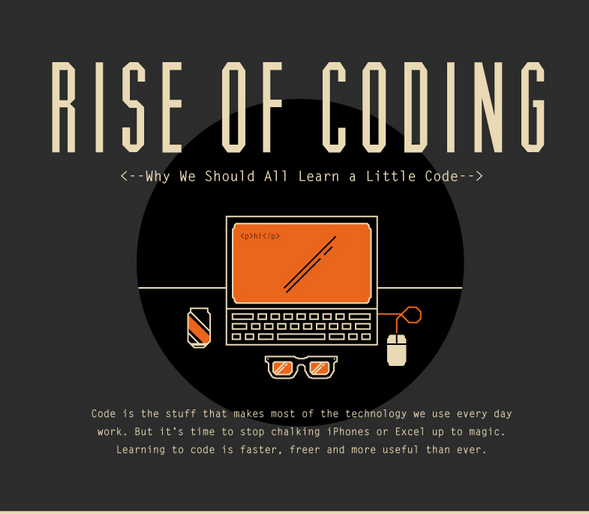 RISE OF CODING

<--Why We Should All Learn a Little Code-->

<p>hi</p>

Code is the stuff that makes most of the technology we use every day work. But it's time to stop chalking iPhones or Excel up to magic. Learning to code is faster, freer and more useful than ever.