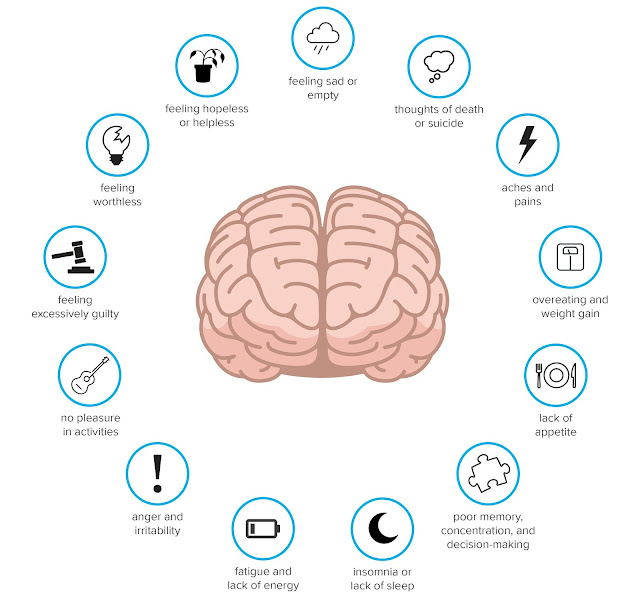 feeling sad or empty

thoughts of death or suicide

aches and pains

overeating and weight gain

lack of appetite

poor memory, concentration, and decision-making

insomnia or lack of sleep

fatigue and lack of energy

anger and irritability

no pleasure in activities

feeling excessively guilty

feeling worthless

feeling hopeless or helpless