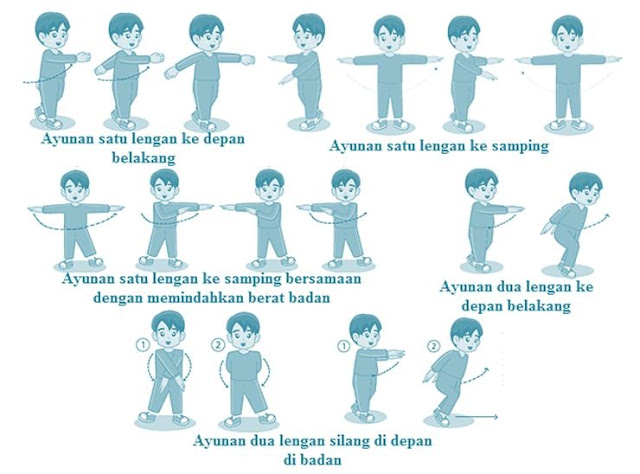 Ayunan satu lengan ke depan belakang

Ayunan satu lengan ke samping

Ayunan satu lengan ke samping bersamaan dengan memindahkan berat badan

Ayunan dua lengan ke depan belakang

①

②

①

②

Ayunan dua lengan silang di depan di badan